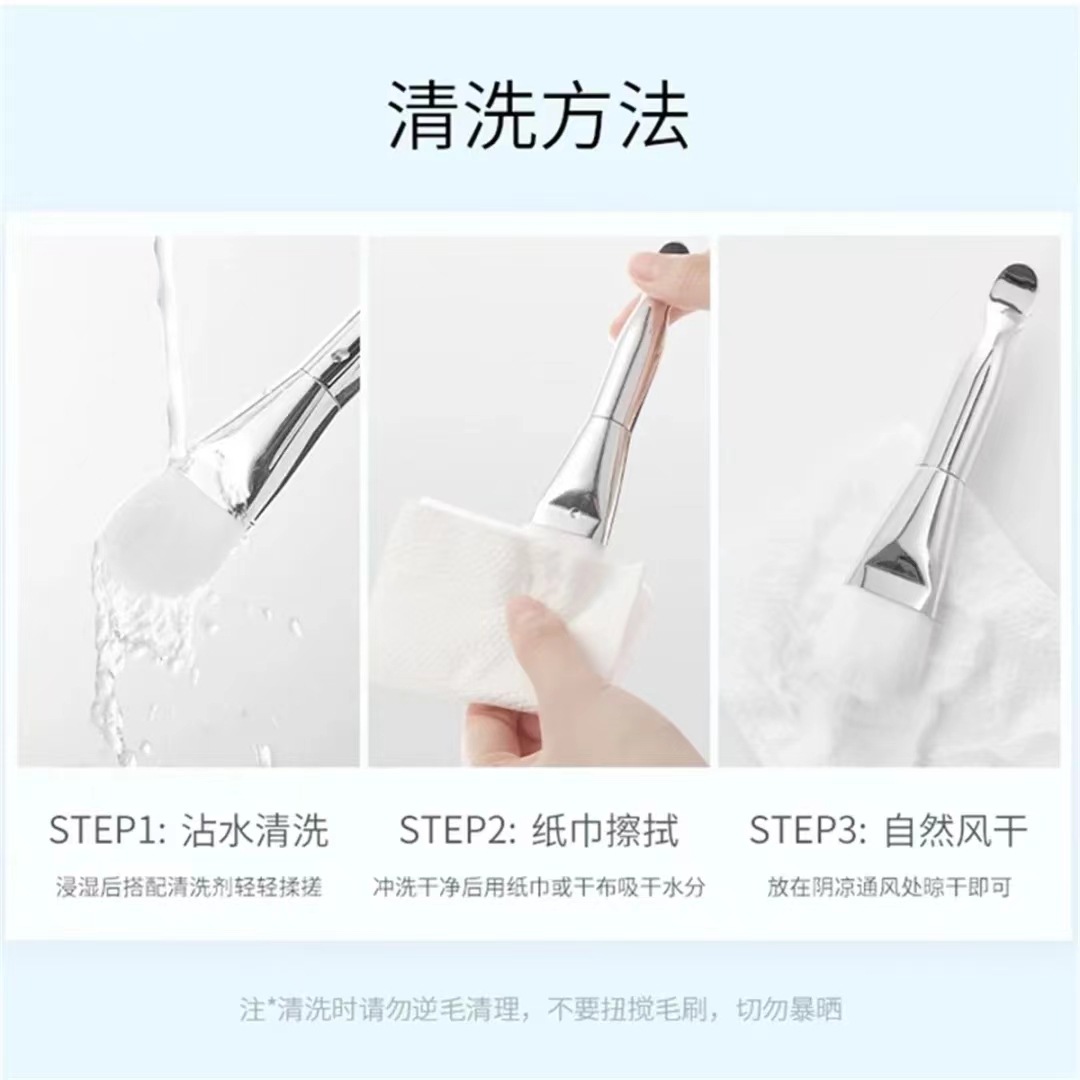 清洗方法

STEP1: 沾水清洗
浸湿后搭配清洗剂轻轻揉搓

STEP2: 纸巾擦拭
冲洗干净后用纸巾或干布吸干水分

STEP3: 自然风干
放在阴凉通风处晾干即可

注*清洗时请勿逆毛清理，不要扭搅毛刷，切勿暴晒