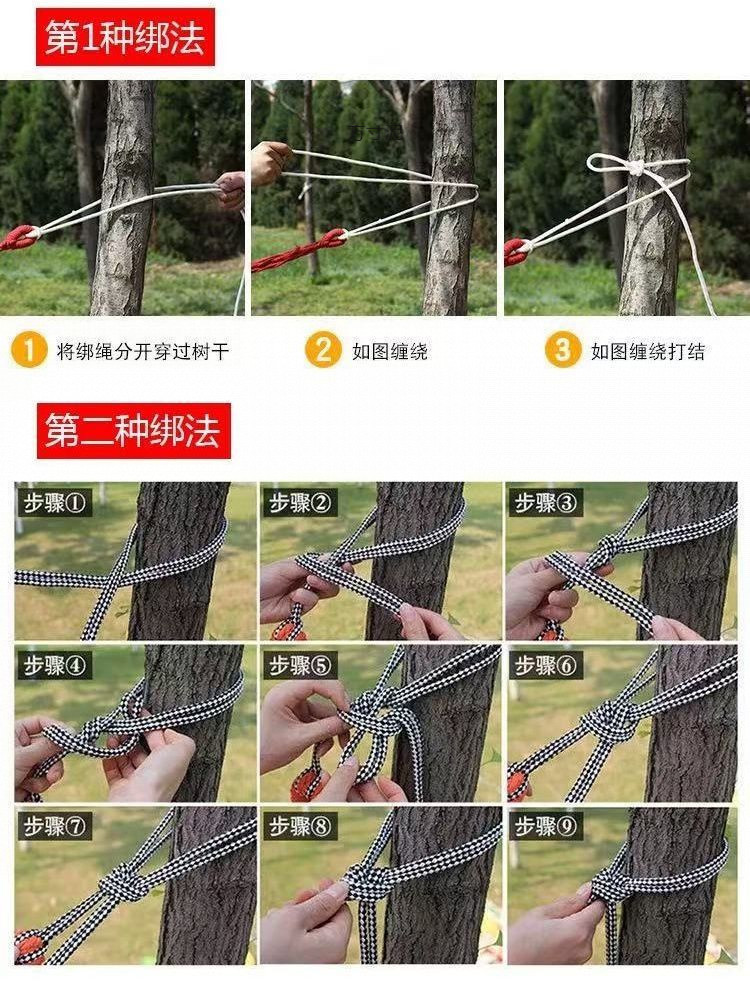 第1种绑法

1 将绑绳分开穿过树干

2 如图缠绕

3 如图缠绕打结

第二种绑法

步骤①

步骤②

步骤③

步骤④

步骤⑤

步骤⑥

步骤⑦

步骤⑧

步骤⑨