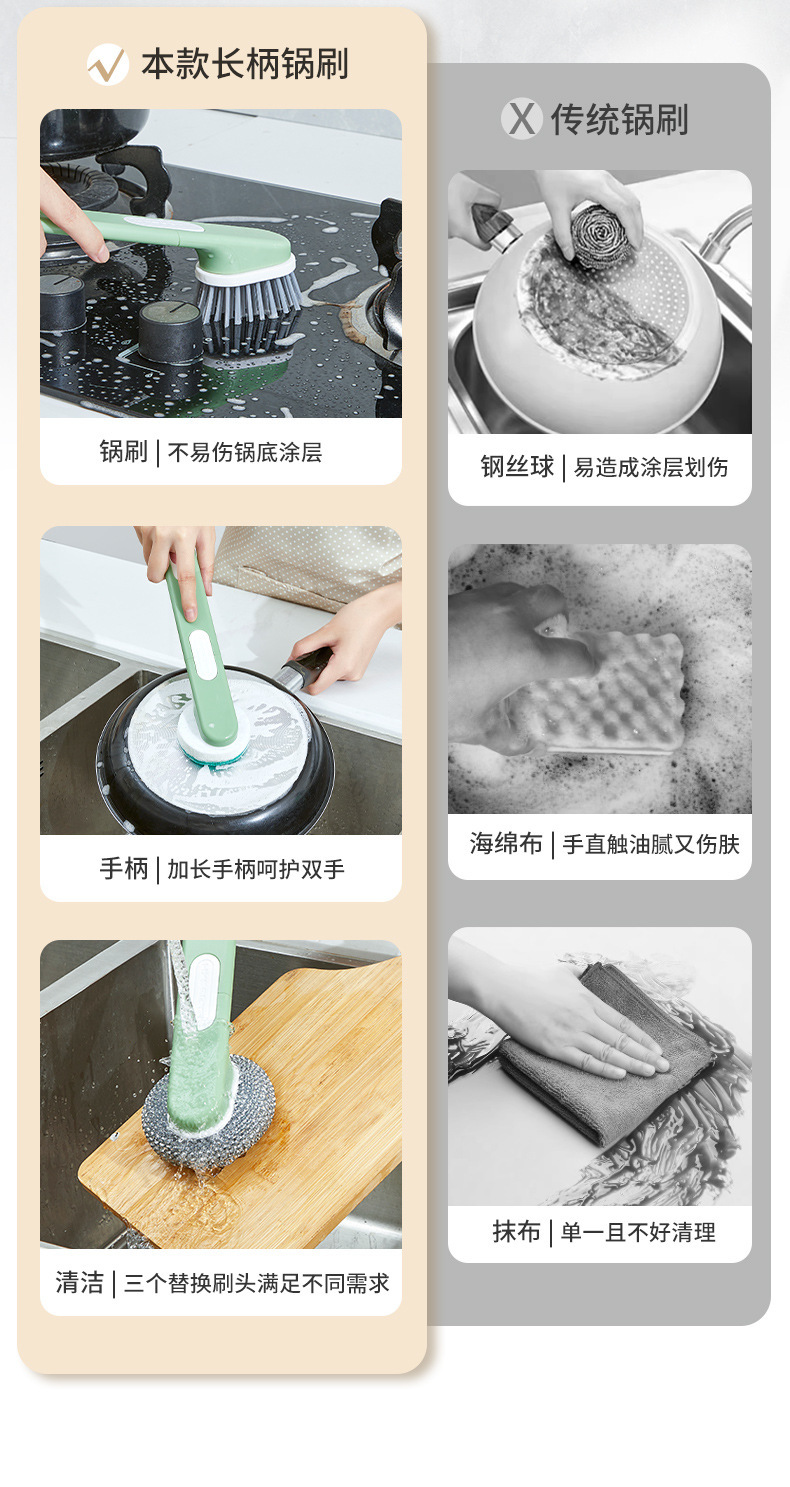 本款长柄锅刷

锅刷 | 不易伤锅底涂层

手柄 | 加长手柄呵护双手

清洁 | 三个替换刷头满足不同需求

X 传统锅刷

钢丝球 | 易造成涂层划伤

海绵布 | 手直触油腻又伤肤

抹布 | 单一且不好清理