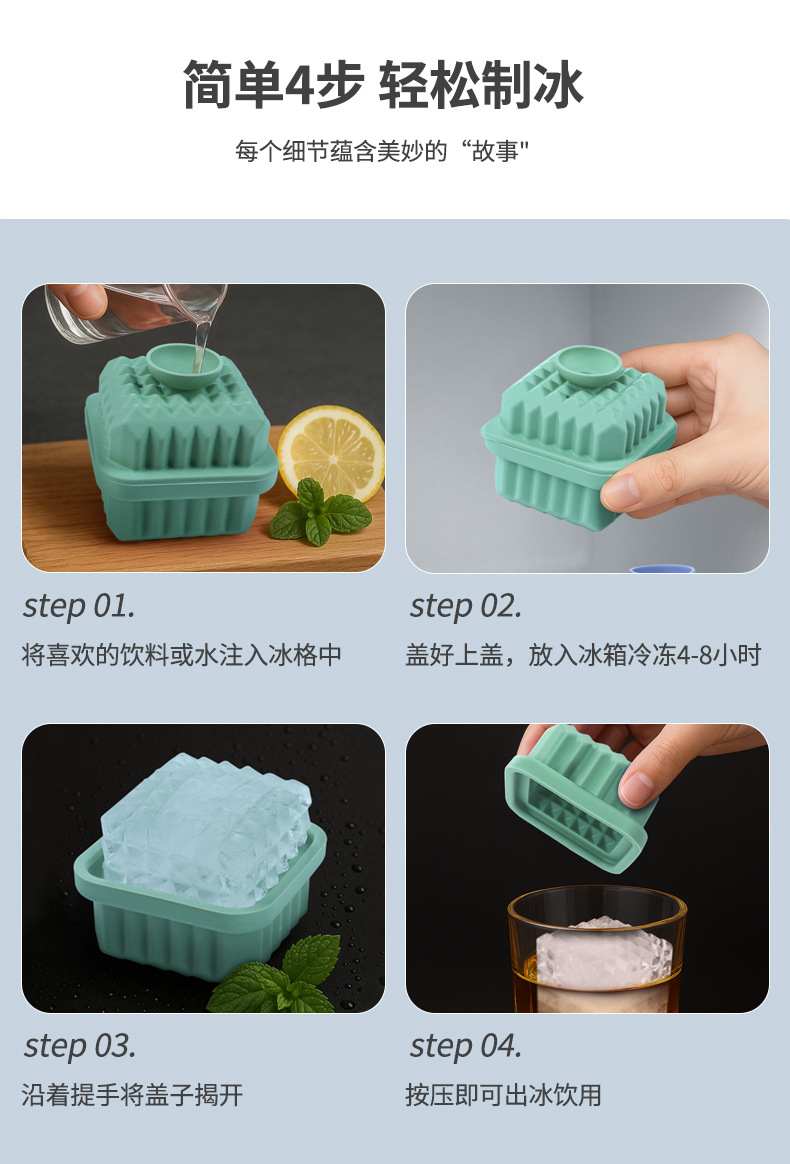 简单4步 轻松制冰

每个细节蕴含美妙的“故事"

step 01.

将喜欢的饮料或水注入冰格中

step 02.

盖好上盖，放入冰箱冷冻4-8小时

step 03.

沿着提手将盖子揭开

step 04.

按压即可出冰饮用