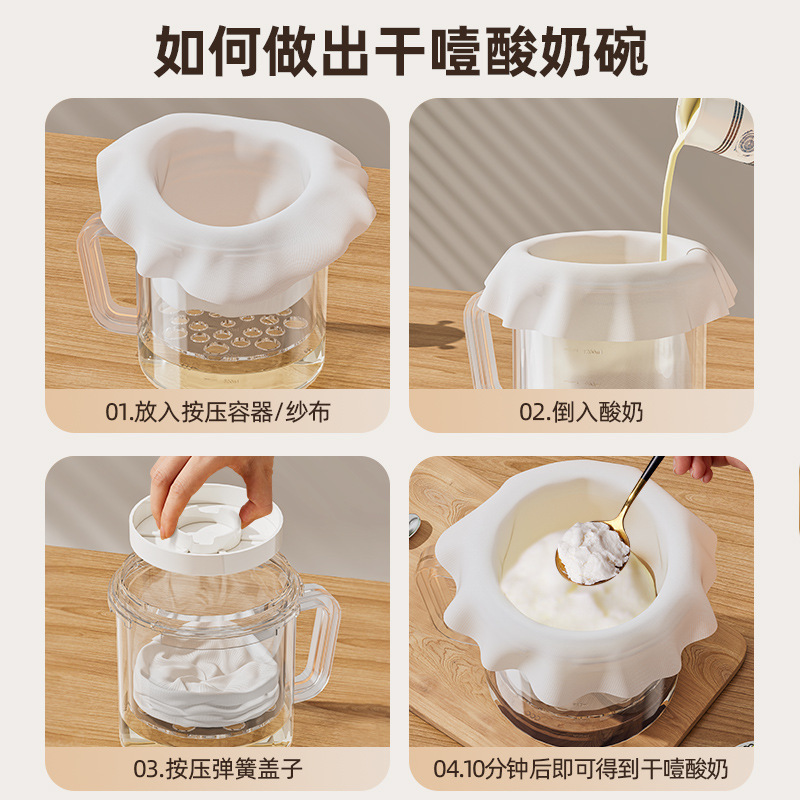 如何做出干噎酸奶碗

01.放入按压容器/纱布

02.倒入酸奶

03.按压弹簧盖子

04.10分钟后即可得到干噎酸奶