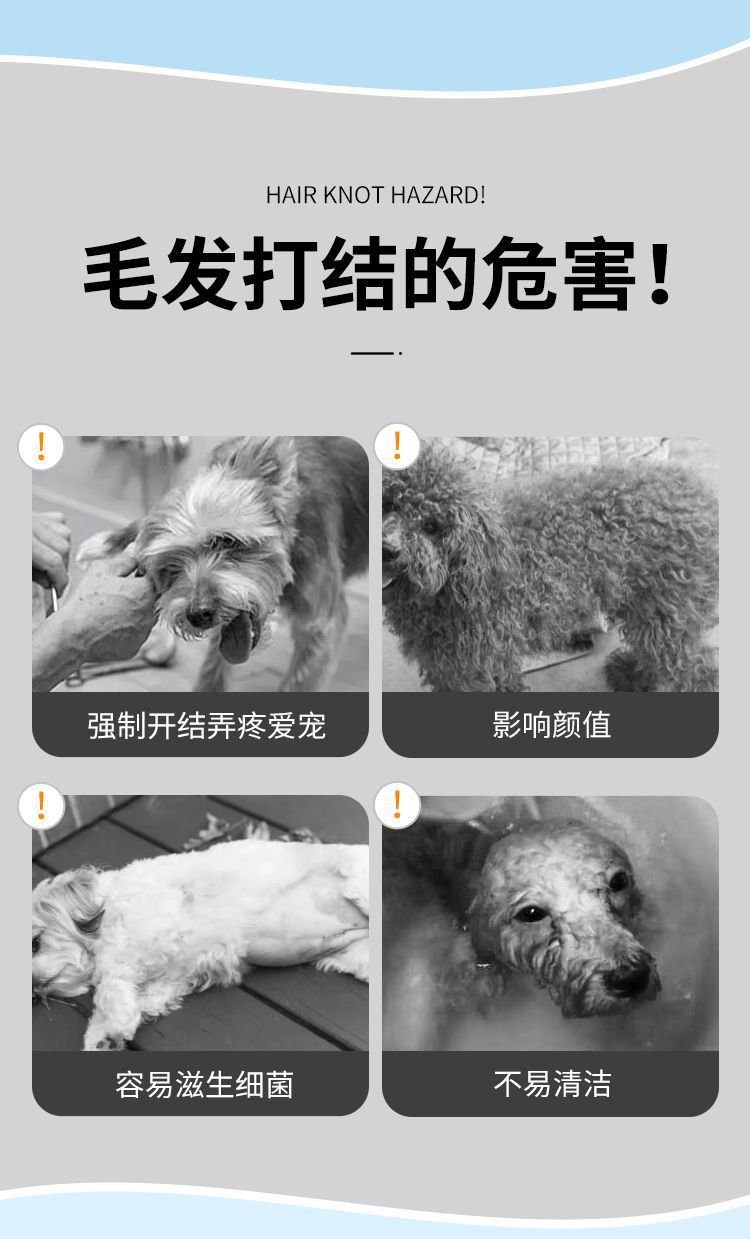 HAIR KNOT HAZARD!

毛发打结的危害！

!
强制开结弄疼爱宠

!
影响颜值

!
容易滋生细菌

!
不易清洁