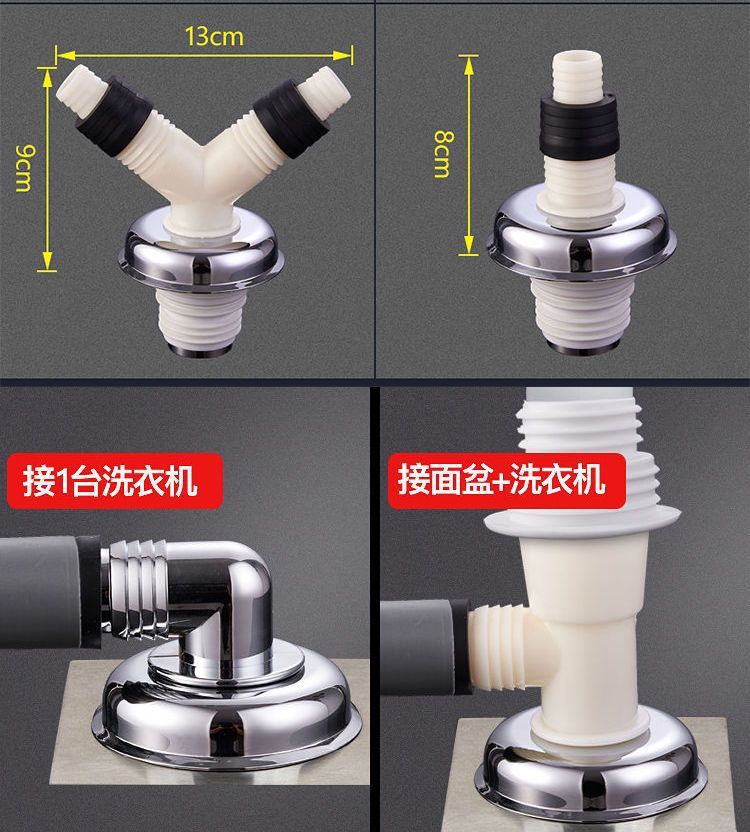 13cm

9cm

8cm

接1台洗衣机

接面盆+洗衣机