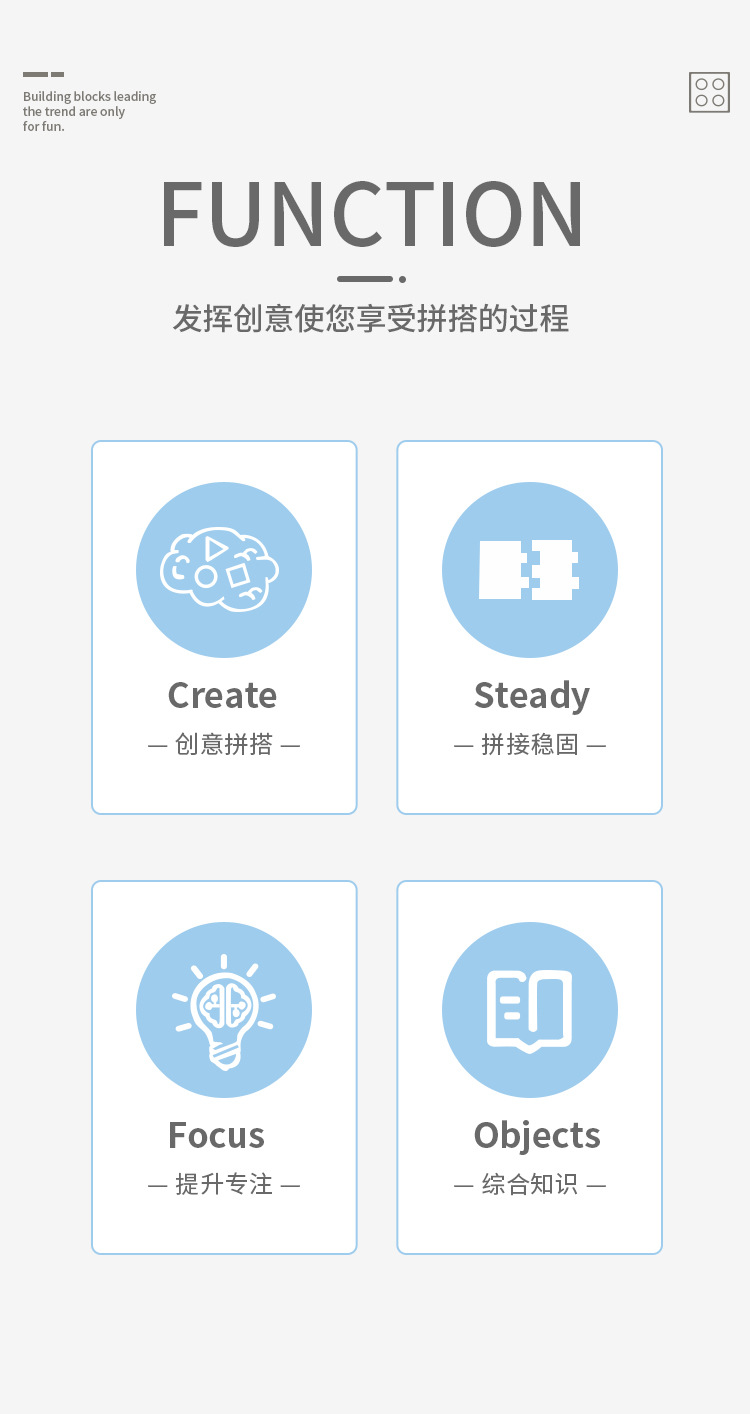 Building blocks leading the trend are only for fun.

FUNCTION

发挥创意使您享受拼搭的过程

Create
— 创意拼搭 —

Steady
— 拼接稳固 —

Focus
— 提升专注 —

Objects
— 综合知识 —