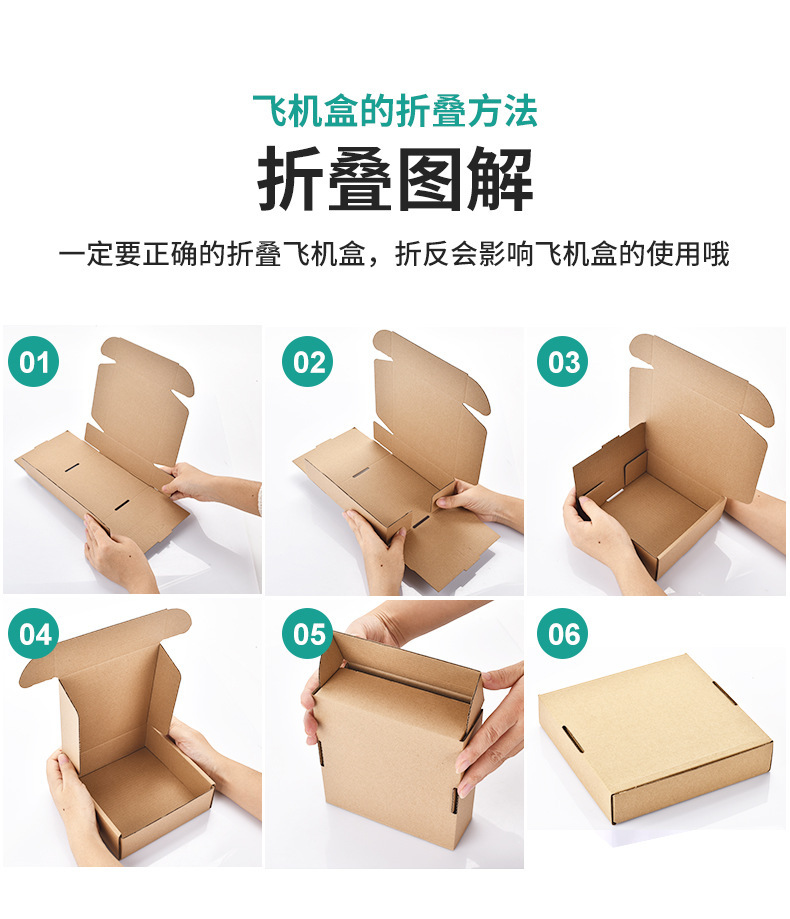 飞机盒的折叠方法

折叠图解

一定要正确的折叠飞机盒，折反会影响飞机盒的使用哦

01

02

03

04

05

06