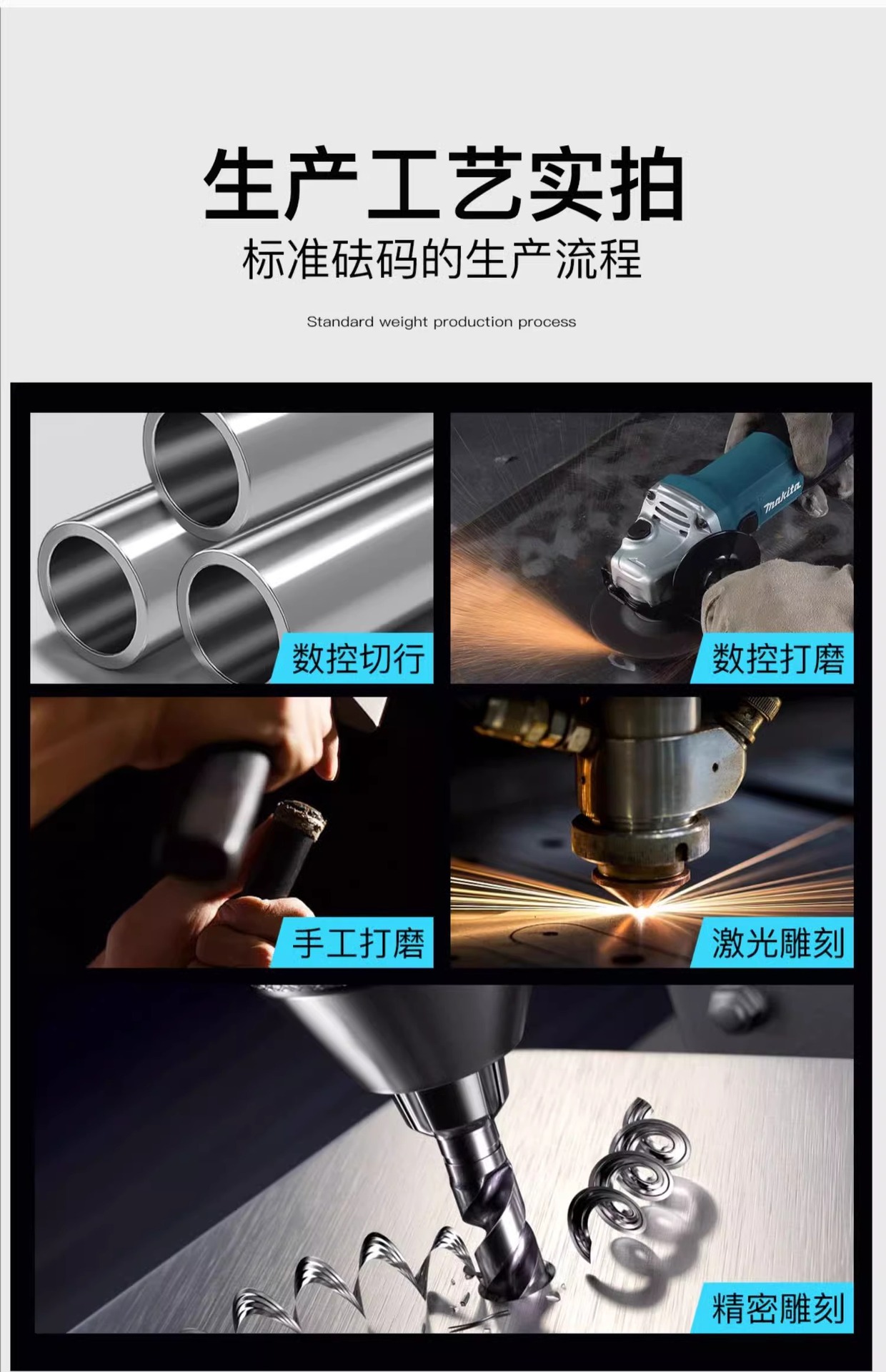 生产工艺实拍

标准砝码的生产流程

Standard weight production process

数控切行

makita

数控打磨

手工打磨

激光雕刻

精密雕刻