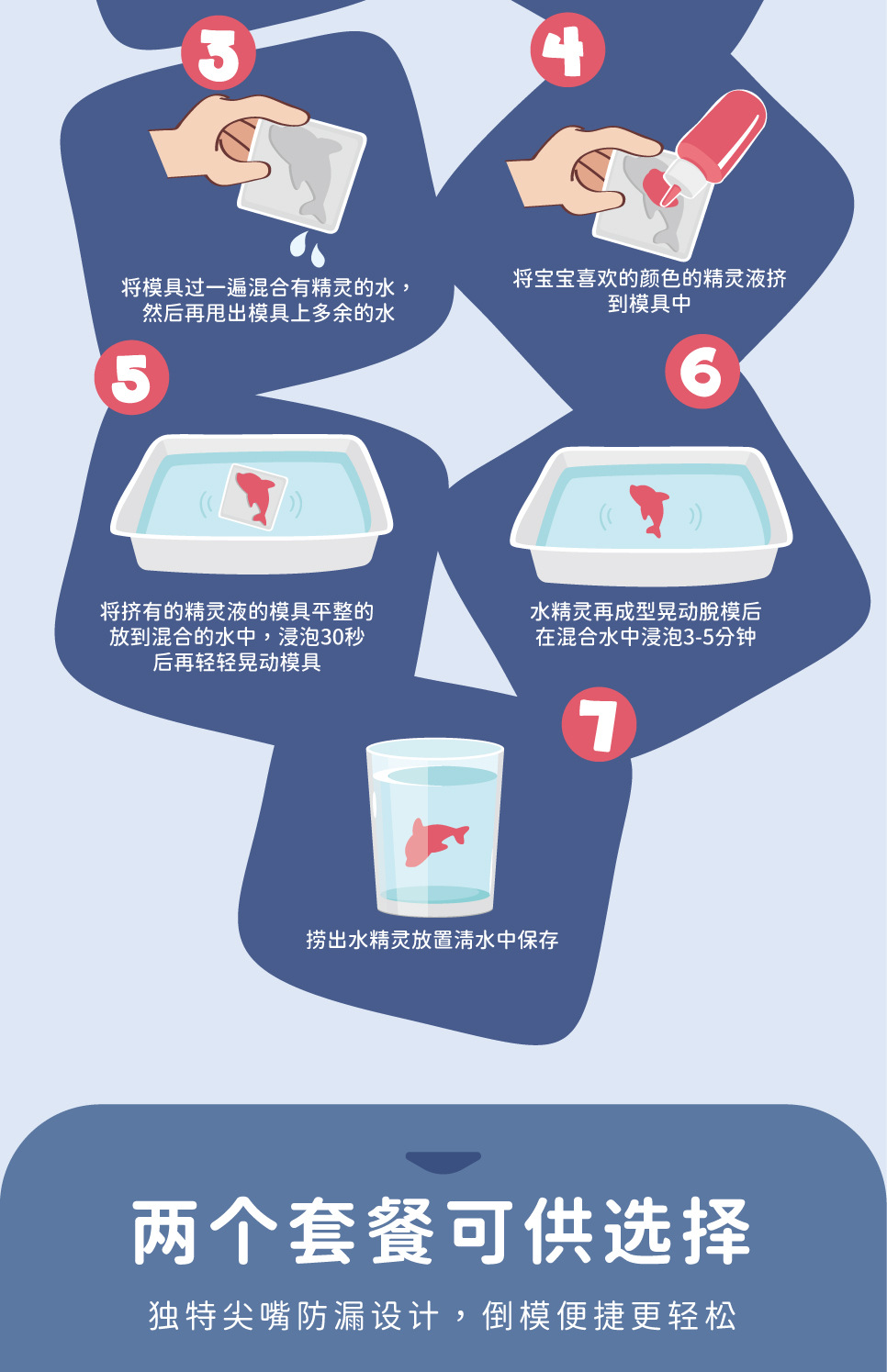 3

将模具过一遍混合有精灵的水，然后再甩出模具上多余的水

4

将宝宝喜欢的颜色的精灵液挤到模具中

5

将挤有的精灵液的模具平整的放到混合的水中，浸泡30秒后再轻轻晃动模具

6

水精灵再成型晃动脱模后在混合水中浸泡3-5分钟

7

捞出水精灵放置清水中保存

两个套餐可供选择

独特尖嘴防漏设计，倒模便捷更轻松