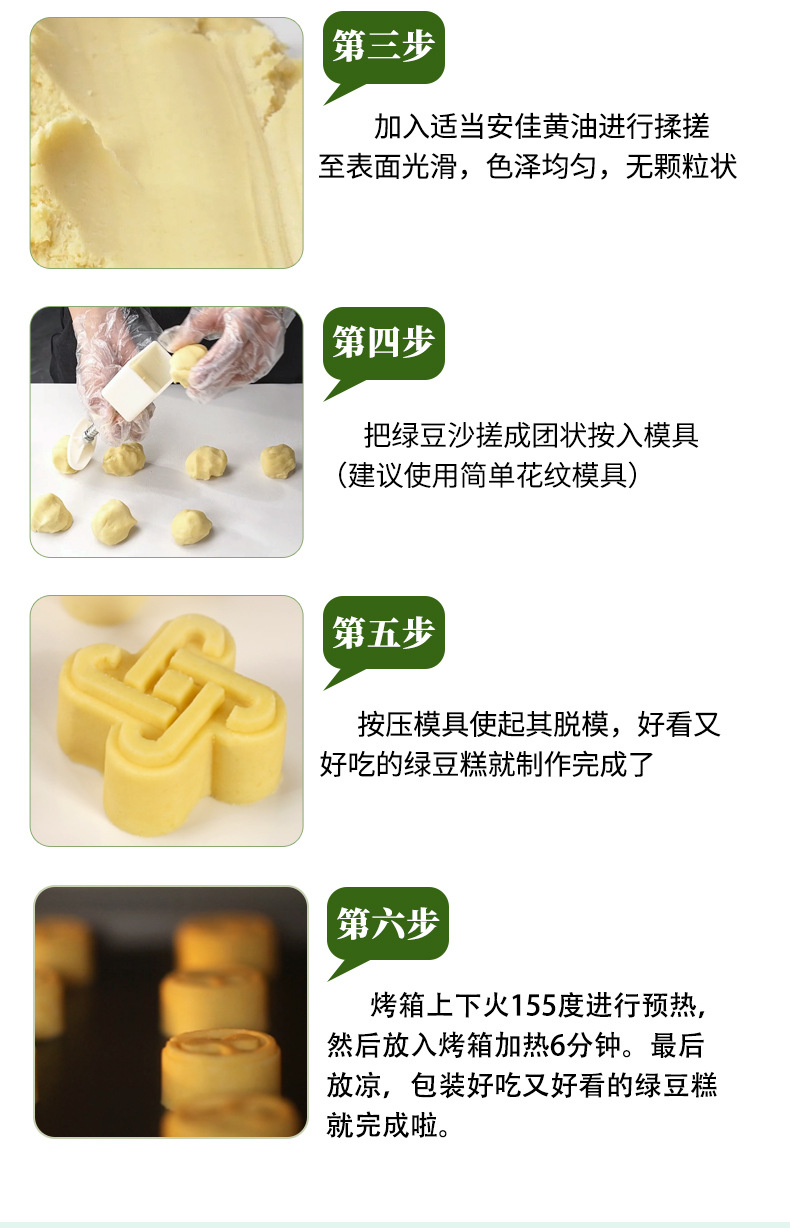 第三步

加入适当安佳黄油进行揉搓至表面光滑，色泽均匀，无颗粒状

第四步

把绿豆沙搓成团状按入模具（建议使用简单花纹模具）

第五步

按压模具使起其脱模，好看又好吃的绿豆糕就制作完成了

第六步

烤箱上下火155度进行预热，然后放入烤箱加热6分钟。最后放凉，包装好吃又好看的绿豆糕就完成啦。