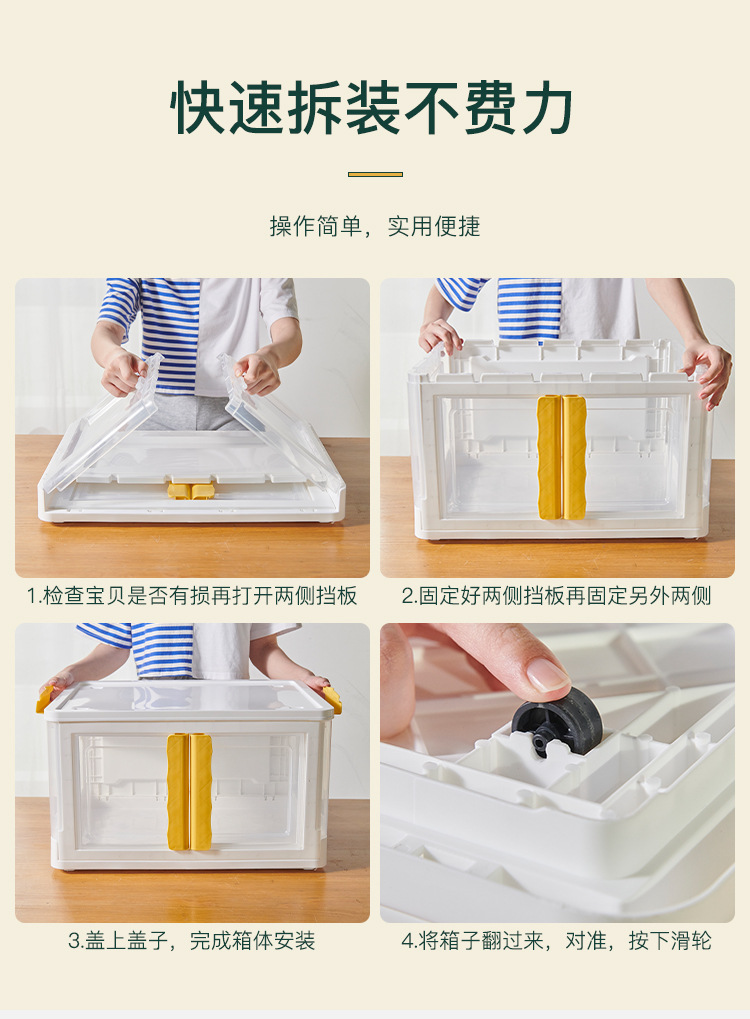 快速拆装不费力

操作简单，实用便捷

1.检查宝贝是否有损再打开两侧挡板

2.固定好两侧挡板再固定另外两侧

3.盖上盖子，完成箱体安装

4.将箱子翻过来，对准，按下滑轮