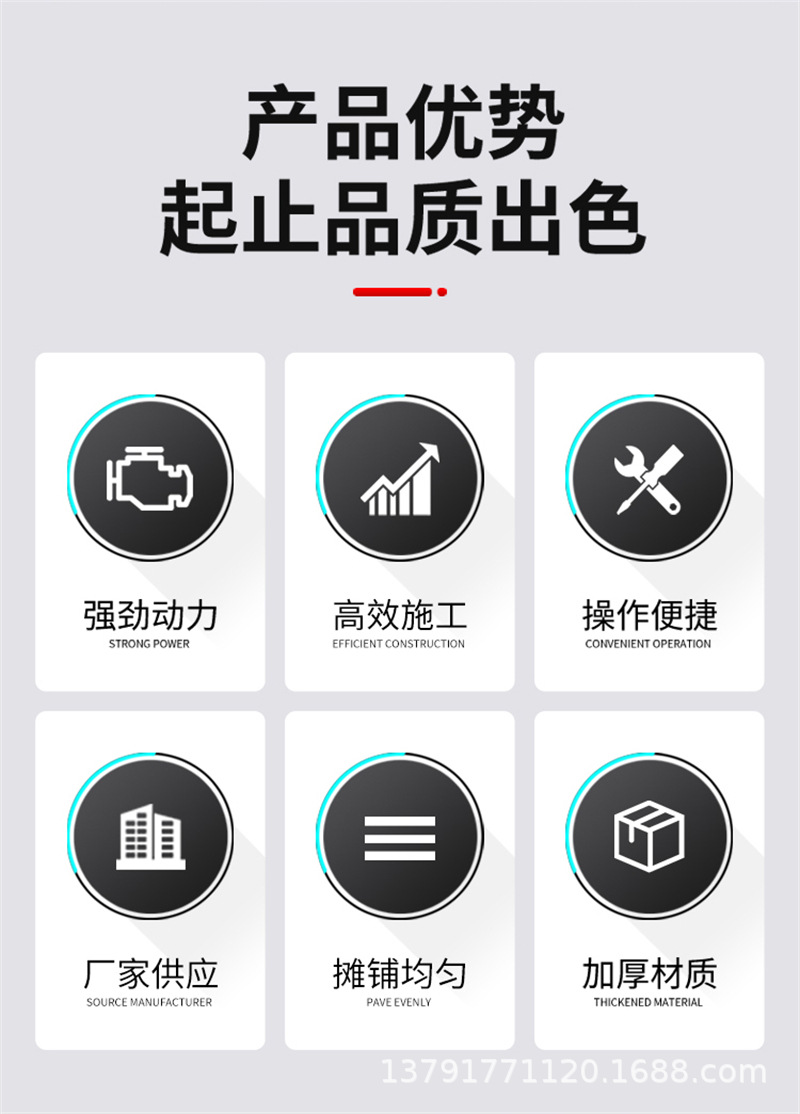 产品优势
起止品质出色

强劲动力
STRONG POWER

高效施工
EFFICIENT CONSTRUCTION

操作便捷
CONVENIENT OPERATION

厂家供应
SOURCE MANUFACTURER

摊铺均匀
PAVE EVENLY

加厚材质
THICKENED MATERIAL

13791771120.1688.com