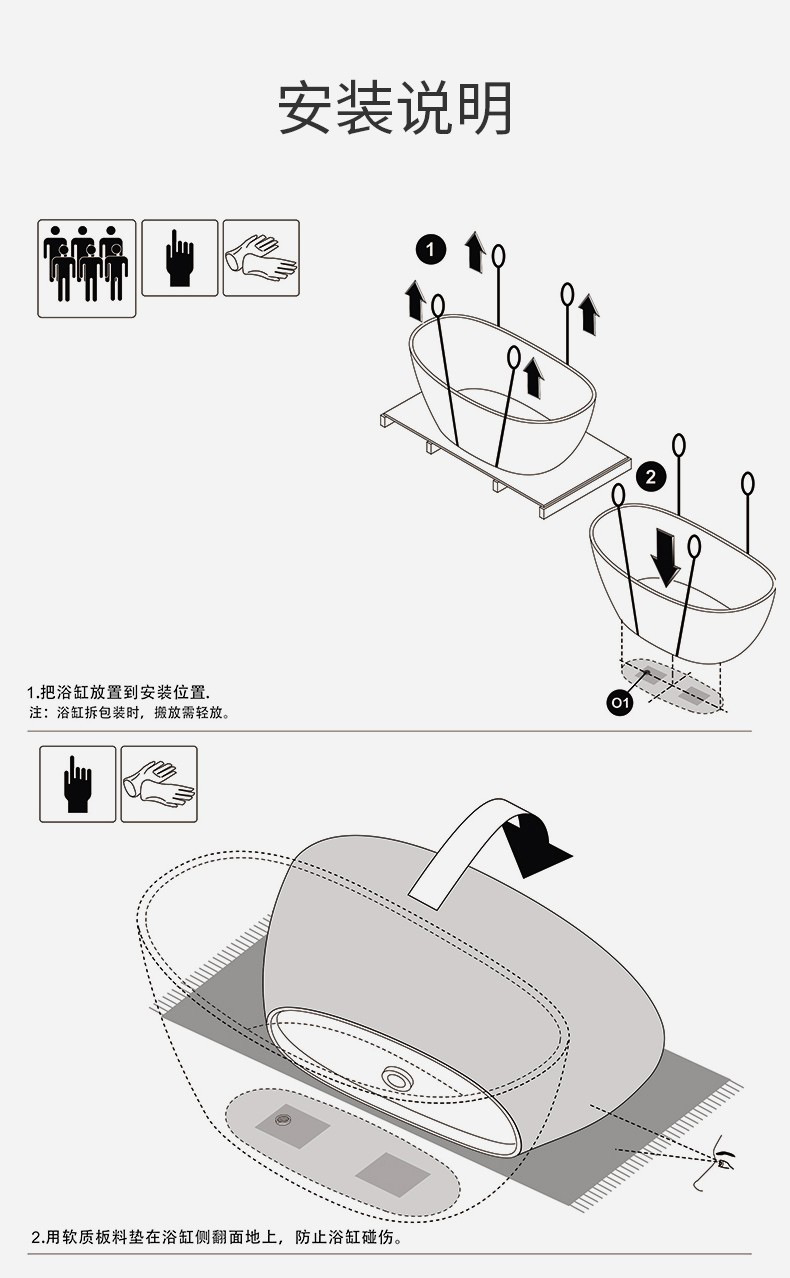 安装说明

1

2

O1

1.把浴缸放置到安装位置.
注：浴缸拆包装时，搬放需轻放。

2.用软质板料垫在浴缸侧翻面地上，防止浴缸碰伤。