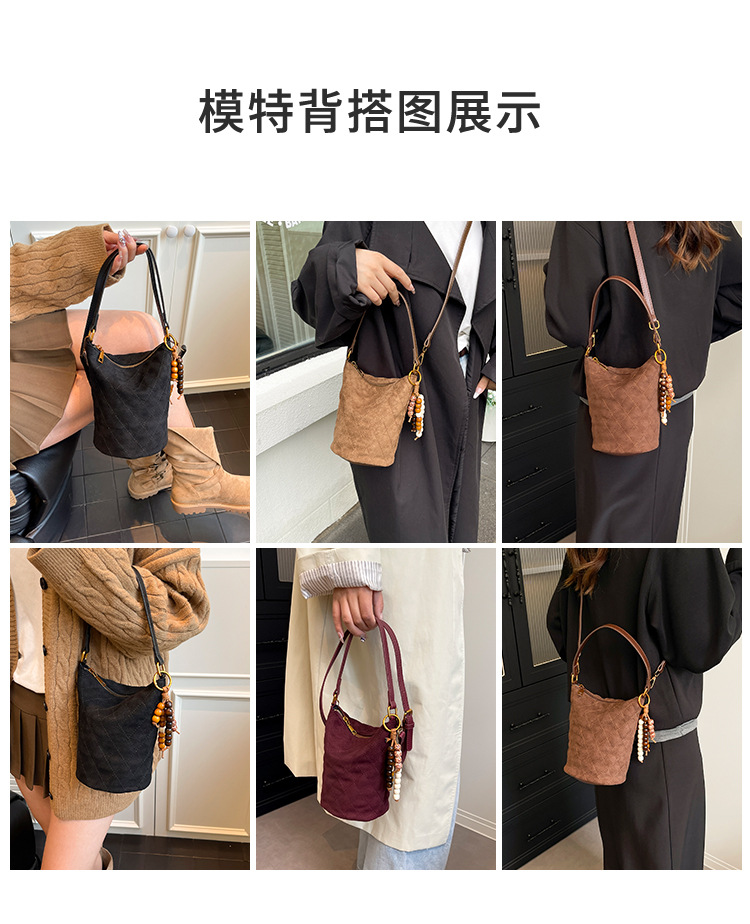 模特背搭图展示