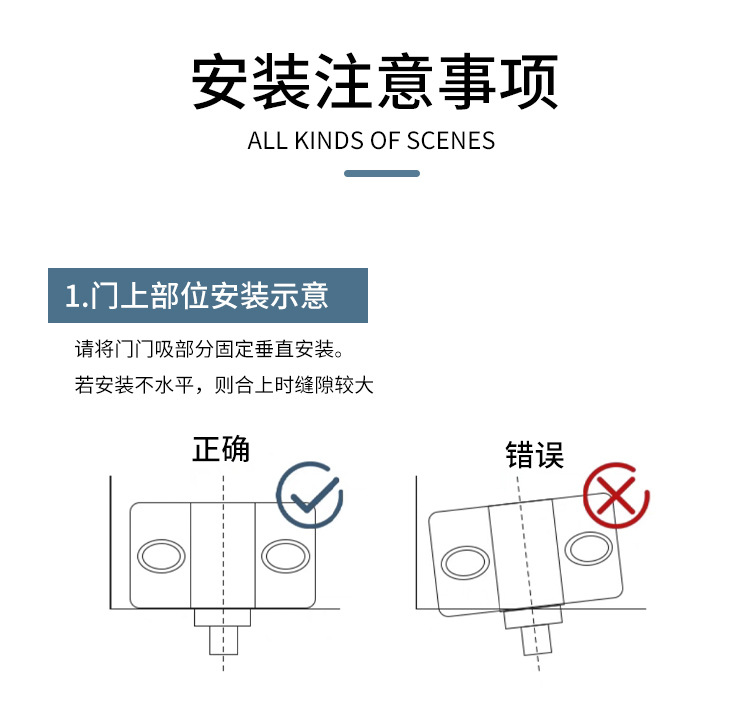 安装注意事项
ALL KINDS OF SCENES

1.门上部位安装示意
请将门门吸部分固定垂直安装。
若安装不水平，则合上时缝隙较大

正确

错误