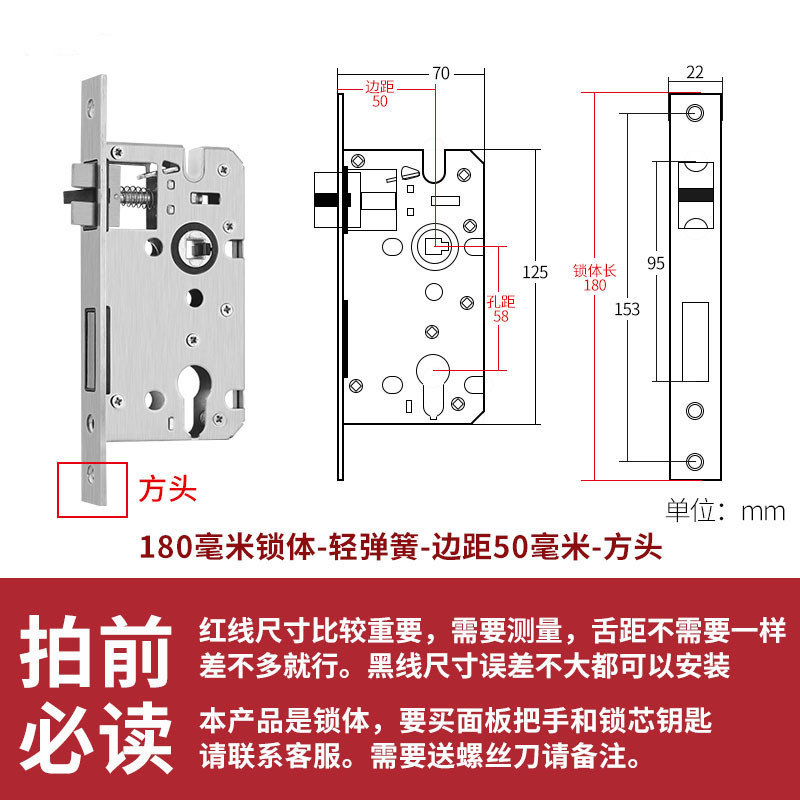 70
边距
50
125
孔距
58
22
锁体长
180
95
153
方头
单位：mm
180毫米锁体-轻弹簧-边距50毫米-方头

拍前必读
红线尺寸比较重要，需要测量，舌距不需要一样差不多就行。黑线尺寸误差不大都可以安装

本产品是锁体，要买面板把手和锁芯钥匙请联系客服。需要送螺丝刀请备注。