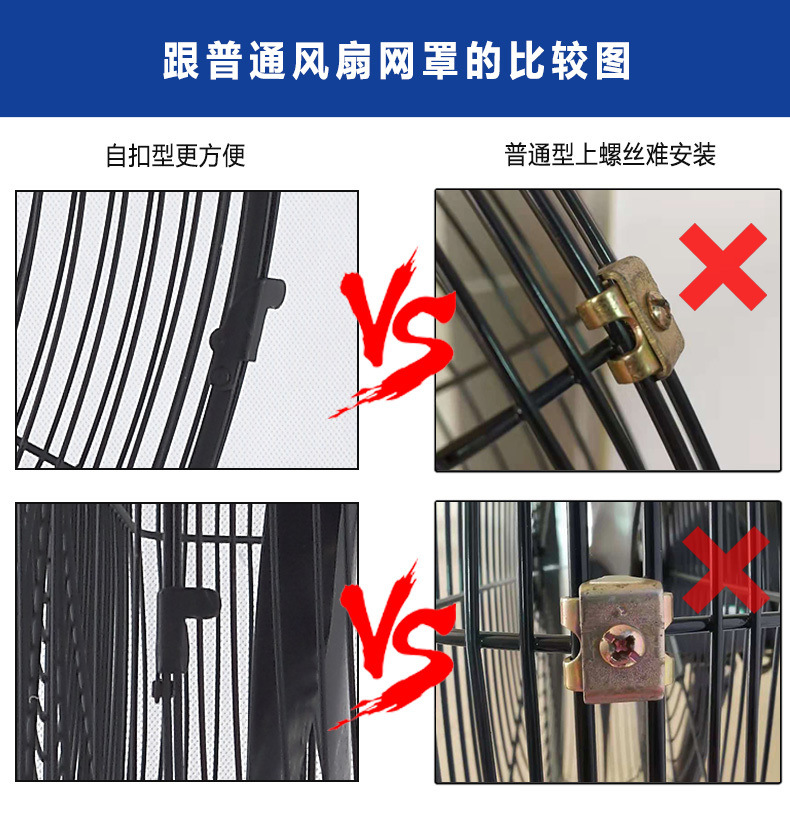 跟普通风扇网罩的比较图

自扣型更方便

普通型上螺丝难安装

VS

VS