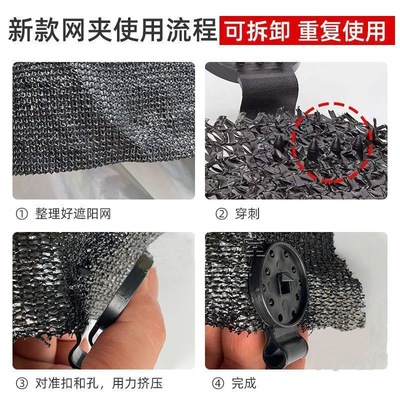 新款网夹使用流程 可拆卸 重复使用

① 整理好遮阳网

② 穿刺

③ 对准扣和孔，用力挤压

④ 完成