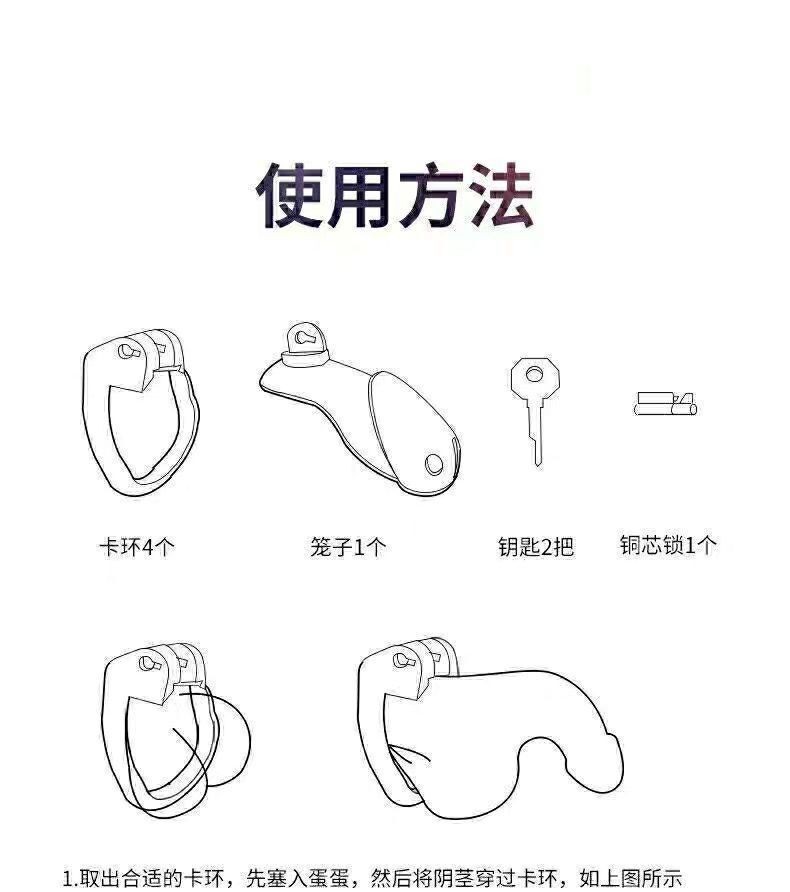 使用方法

卡环4个

笼子1个

钥匙2把

铜芯锁1个

1.取出合适的卡环，先塞入蛋蛋，然后将阴茎穿过卡环，如上图所示