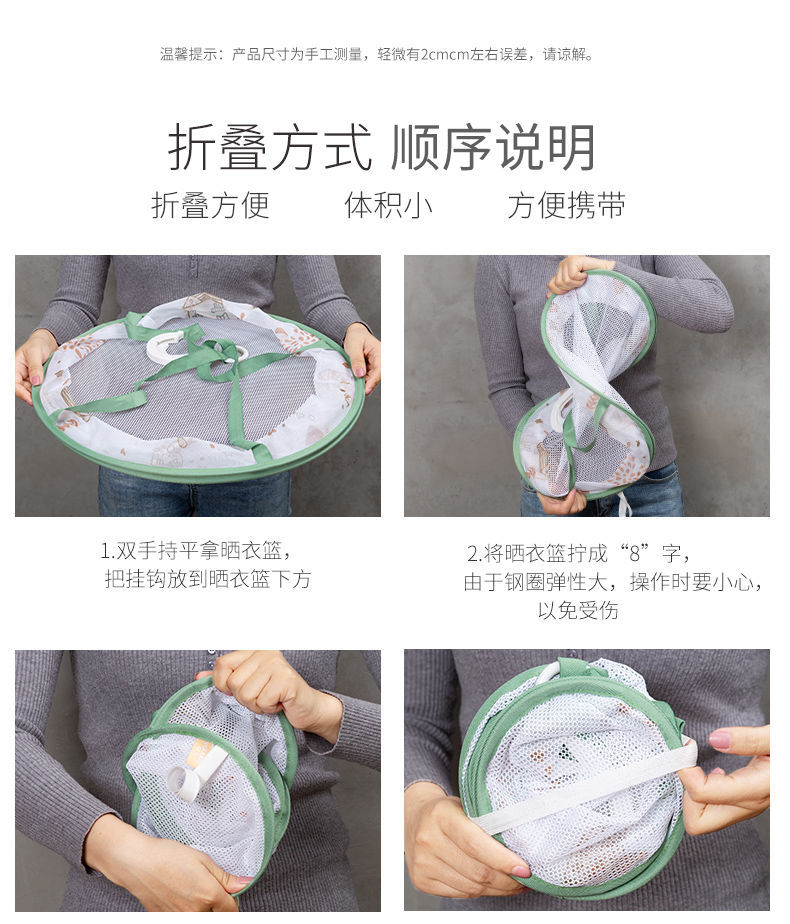 温馨提示：产品尺寸为手工测量，轻微有2cmcm左右误差，请谅解。

折叠方式 顺序说明

折叠方便 体积小 方便携带

1.双手持平拿晒衣篮，把挂钩放到晒衣篮下方

2.将晒衣篮拧成“8”字，由于钢圈弹性大，操作时要小心，以免受伤