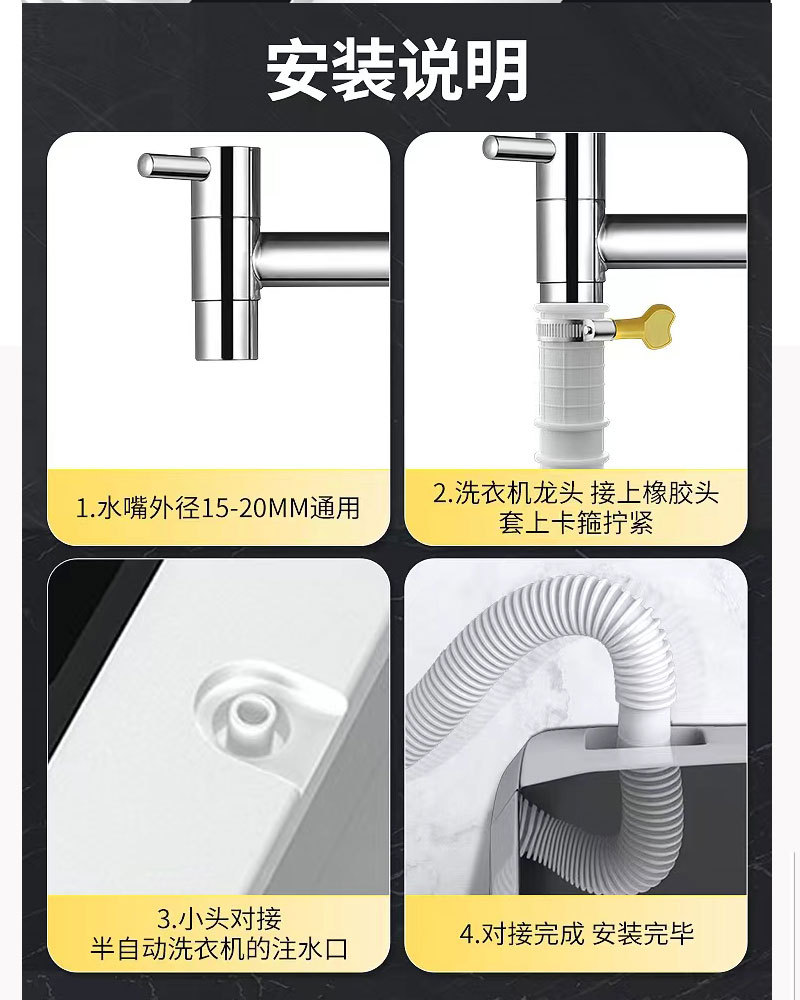 安装说明

1.水嘴外径15-20MM通用

2.洗衣机龙头 接上橡胶头
套上卡箍拧紧

3.小头对接
半自动洗衣机的注水口

4.对接完成 安装完毕