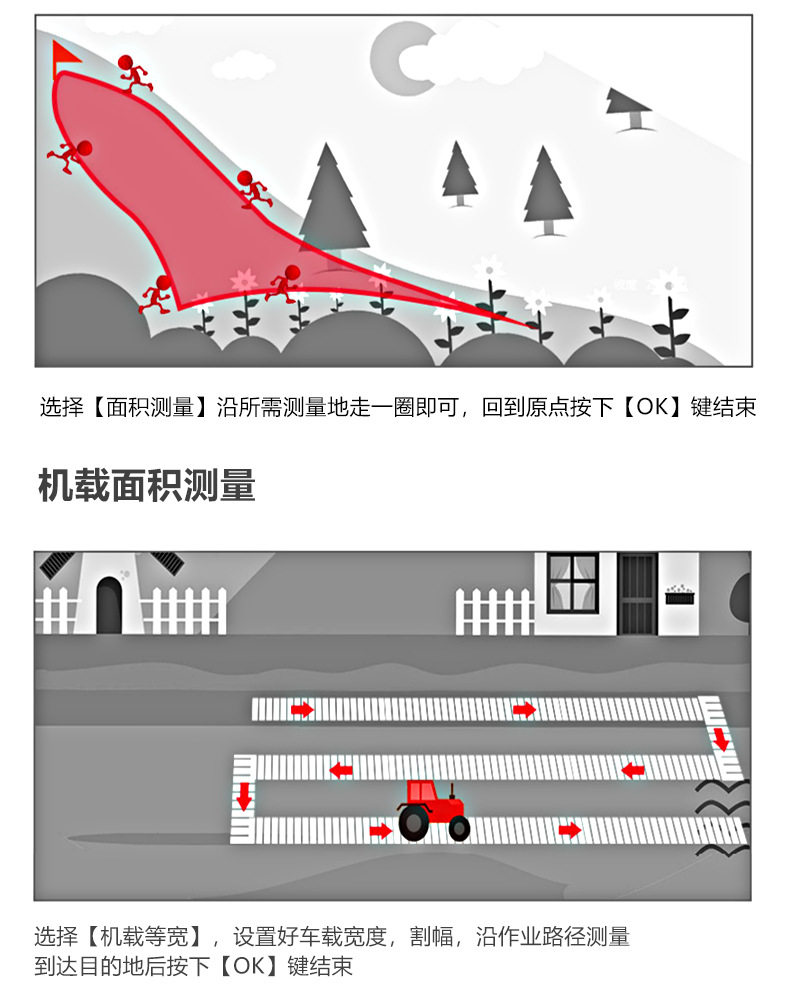 选择【面积测量】沿所需测量地走一圈即可，回到原点按下【OK】键结束

机载面积测量

选择【机载等宽】，设置好车载宽度，割幅，沿作业路径测量到达目的地后按下【OK】键结束