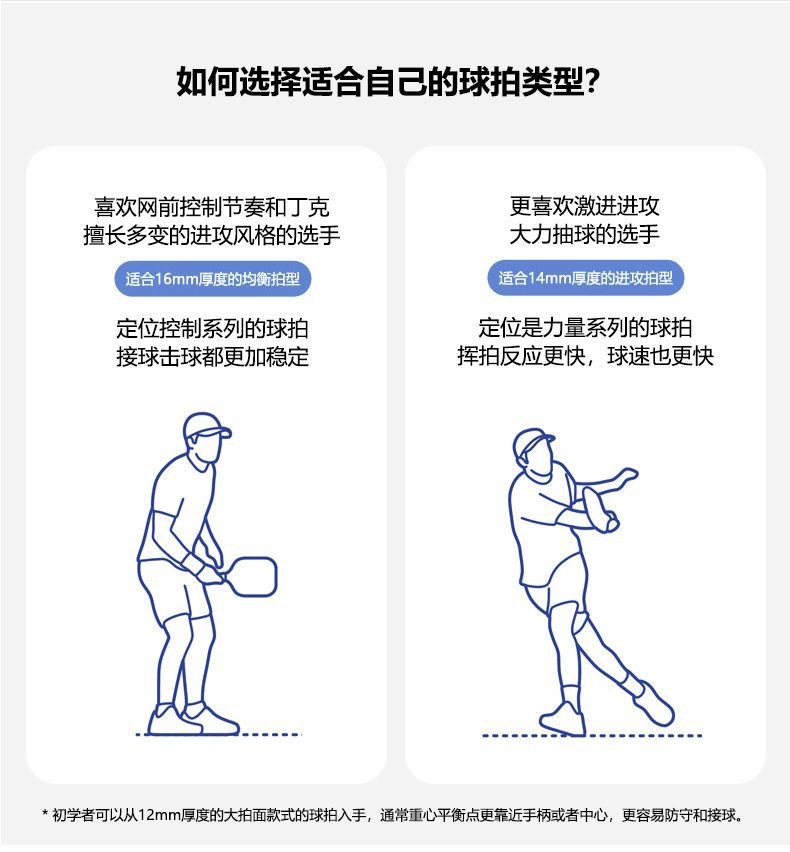 如何选择适合自己的球拍类型?

喜欢网前控制节奏和丁克
擅长多变的进攻风格的选手

适合16mm厚度的均衡拍型

定位控制系列的球拍
接球击球都更加稳定

更喜欢激进进攻
大力抽球的选手

适合14mm厚度的进攻拍型

定位是力量系列的球拍
挥拍反应更快，球速也更快

* 初学者可以从12mm厚度的大拍面款式的球拍入手，通常重心平衡点更靠近手柄或者中心，更容易防守和接球。