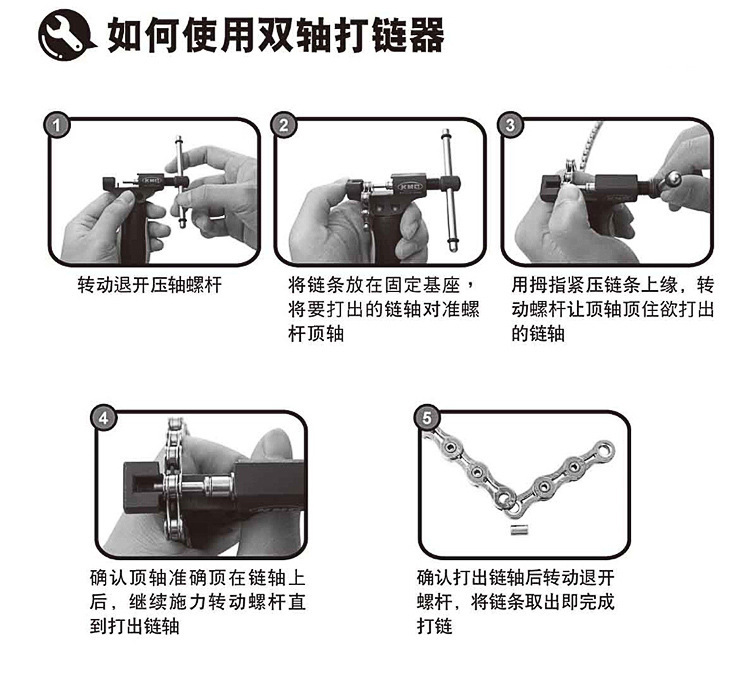 如何使用双轴打链器

1
KMC
转动退开压轴螺杆

2
KMC
将链条放在固定基座，将要打出的链轴对准螺杆顶轴

3
用拇指紧压链条上缘，转动螺杆让顶轴顶住欲打出的链轴

4
确认顶轴准确顶在链轴上后，继续施力转动螺杆直到打出链轴

5
确认打出链轴后转动退开螺杆，将链条取出即完成打链