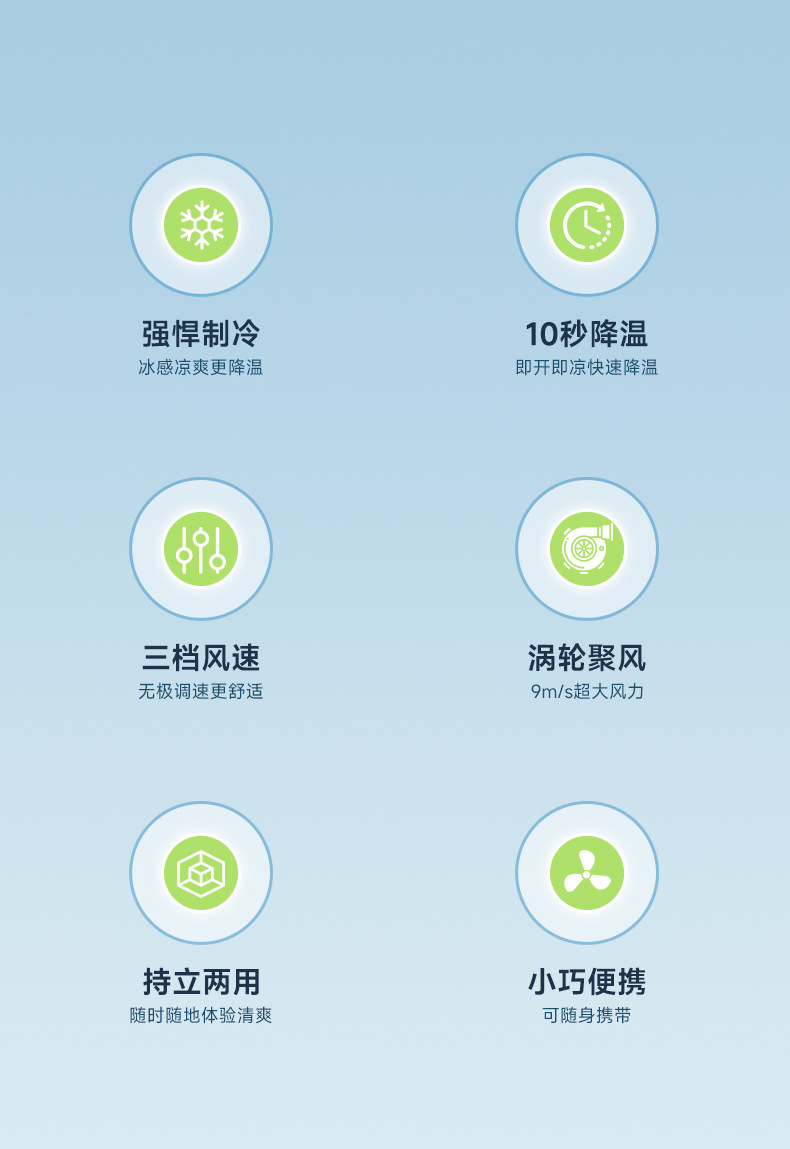 强悍制冷
冰感凉爽更降温

10秒降温
即开即凉快速降温

三档风速
无极调速更舒适

涡轮聚风
9m/s超大风力

持立两用
随时随地体验清爽

小巧便携
可随身携带