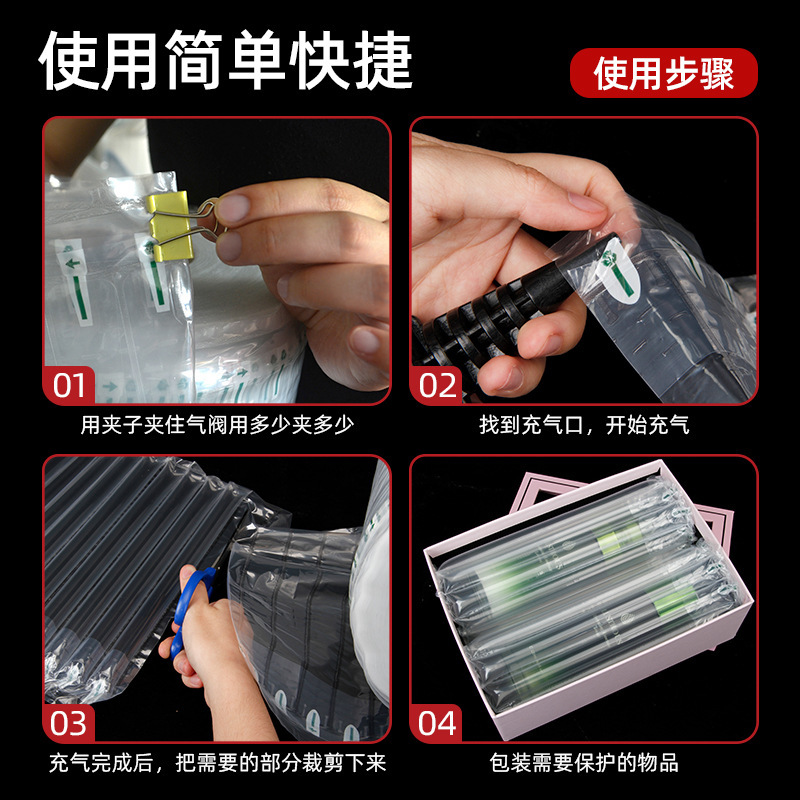 使用简单快捷

使用步骤

01
用夹子夹住气阀用多少夹多少

02
找到充气口，开始充气

03
充气完成后，把需要的部分裁剪下来

04
包装需要保护的物品