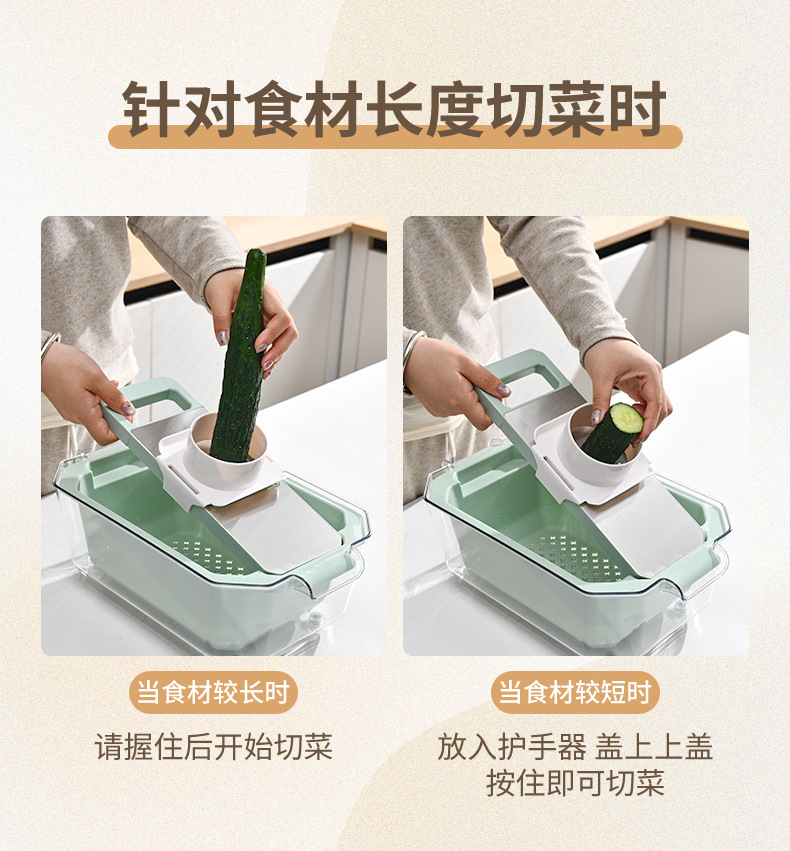 针对食材长度切菜时

当食材较长时

请握住后开始切菜

当食材较短时

放入护手器 盖上上盖
按住即可切菜