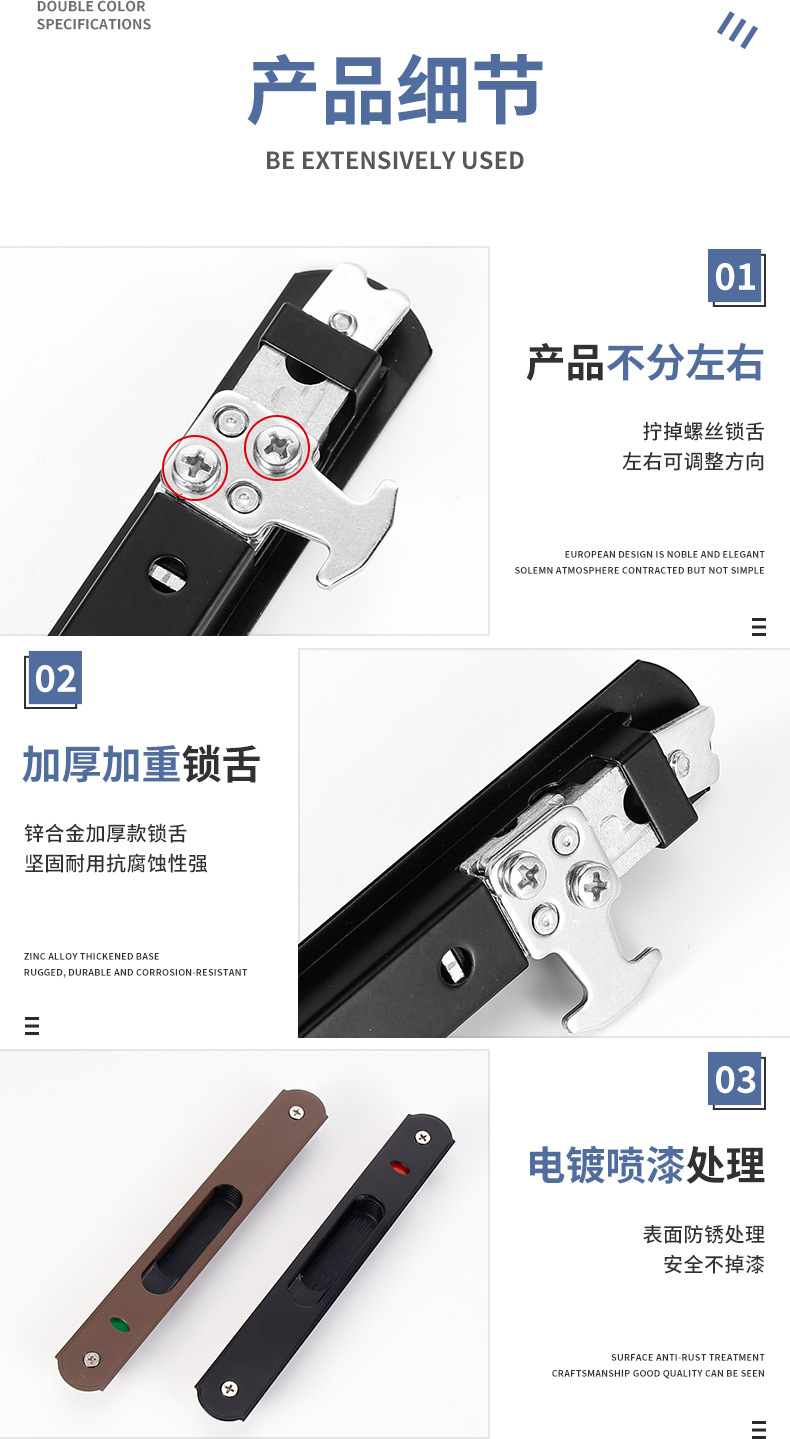 DOUBLE COLOR
SPECIFICATIONS

产品细节

BE EXTENSIVELY USED

01

产品不分左右

拧掉螺丝锁舌
左右可调整方向

EUROPEAN DESIGN IS NOBLE AND ELEGANT
SOLEMN ATMOSPHERE CONTRACTED BUT NOT SIMPLE

02

加厚加重锁舌

锌合金加厚款锁舌
坚固耐用抗腐蚀性强

ZINC ALLOY THICKENED BASE
RUGGED, DURABLE AND CORROSION-RESISTANT

03

电镀喷漆处理

表面防锈处理
安全不掉漆

SURFACE ANTI-RUST TREATMENT
CRAFTSMANSHIP GOOD QUALITY CAN BE SEEN