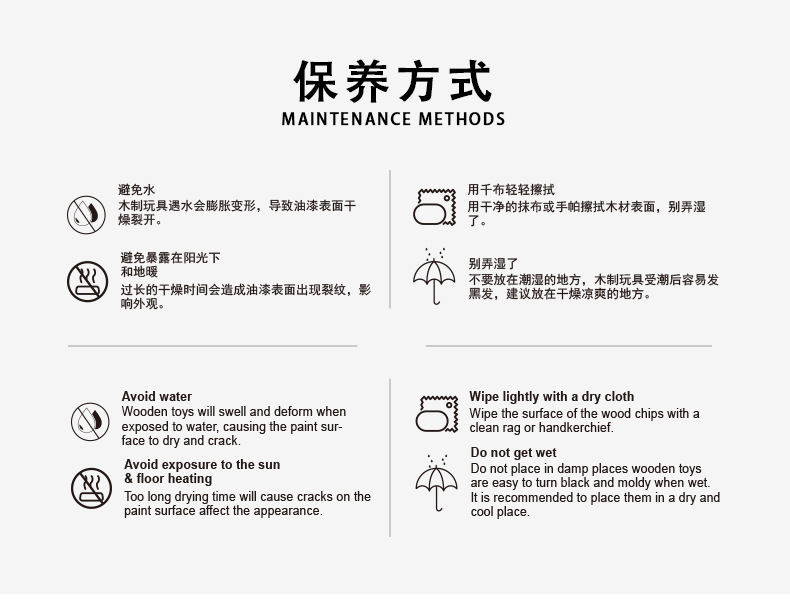 保养方式
MAINTENANCE METHODS

避免水
木制玩具遇水会膨胀变形，导致油漆表面干燥裂开。

避免暴露在阳光下和地暖
过长的干燥时间会造成油漆表面出现裂纹，影响外观。

用干布轻轻擦拭
用干净的抹布或手帕擦拭木材表面，别弄湿了。

别弄湿了
不要放在潮湿的地方，木制玩具受潮后容易发黑发，建议放在干燥凉爽的地方。

Avoid water
Wooden toys will swell and deform when exposed to water, causing the paint surface to dry and crack.

Avoid exposure to the sun & floor heating
Too long drying time will cause cracks on the paint surface affect the appearance.

Wipe lightly with a dry cloth
Wipe the surface of the wood chips with a clean rag or handkerchief.

Do not get wet
Do not place in damp places wooden toys are easy to turn black and moldy when wet. It is recommended to place them in a dry and cool place.