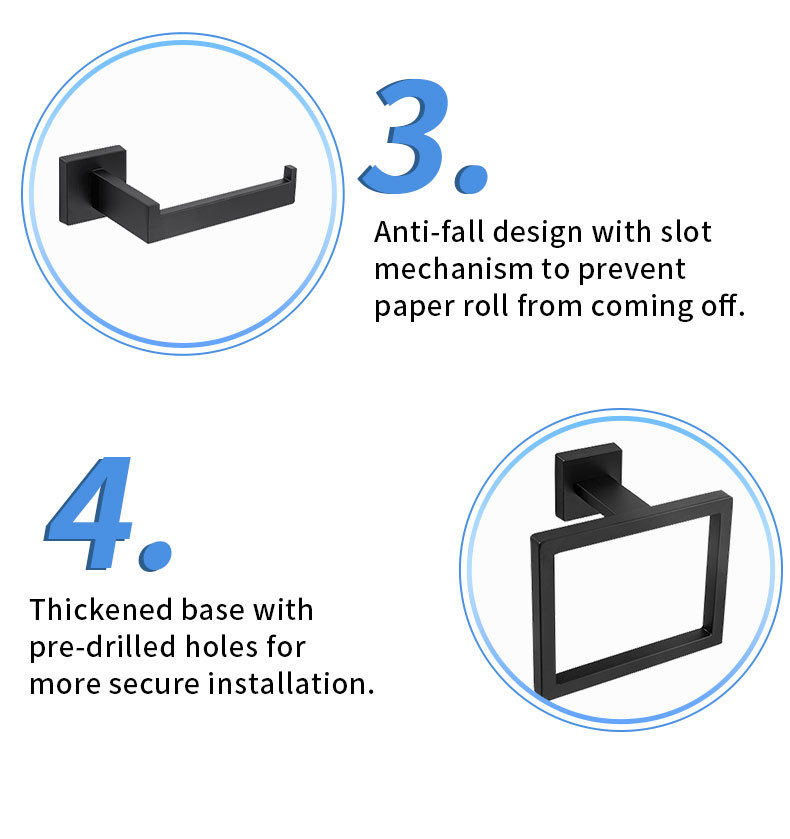 3.

Anti-fall design with slot mechanism to prevent paper roll from coming off.

4.

Thickened base with pre-drilled holes for more secure installation.