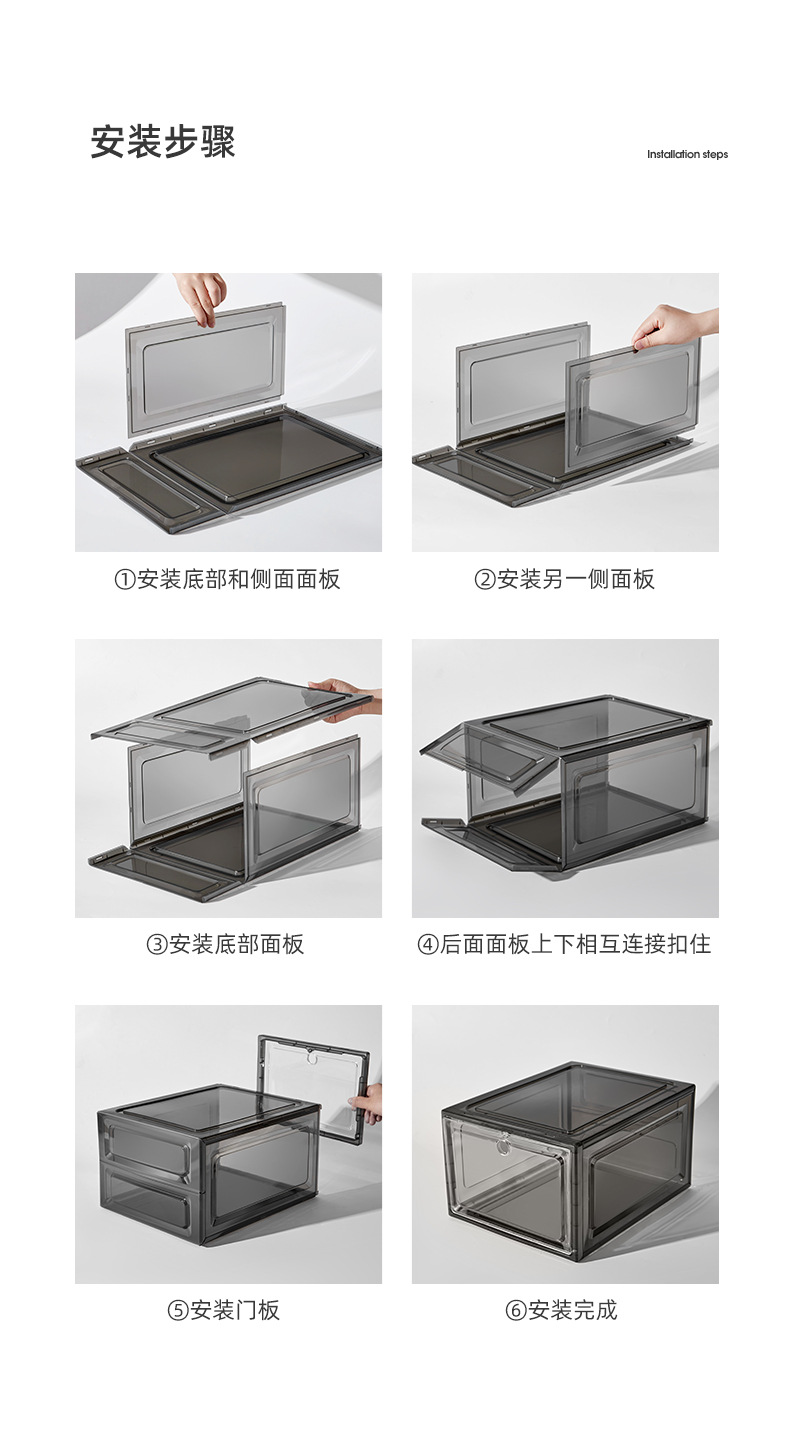 安装步骤

Installation steps

①安装底部和侧面面板

②安装另一侧面板

③安装底部面板

④后面面板上下相互连接扣住

⑤安装门板

⑥安装完成