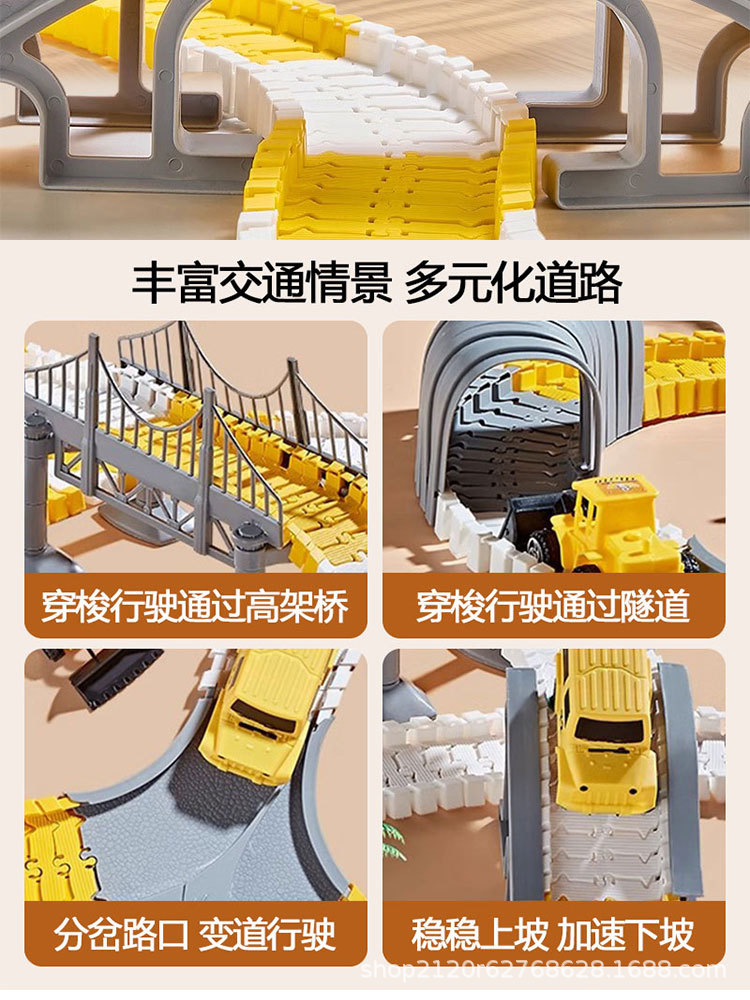 丰富交通情景 多元化道路

穿梭行驶通过高架桥

穿梭行驶通过隧道

分岔路口 变道行驶

稳稳上坡 加速下坡

shop2120r62768628.1688.com