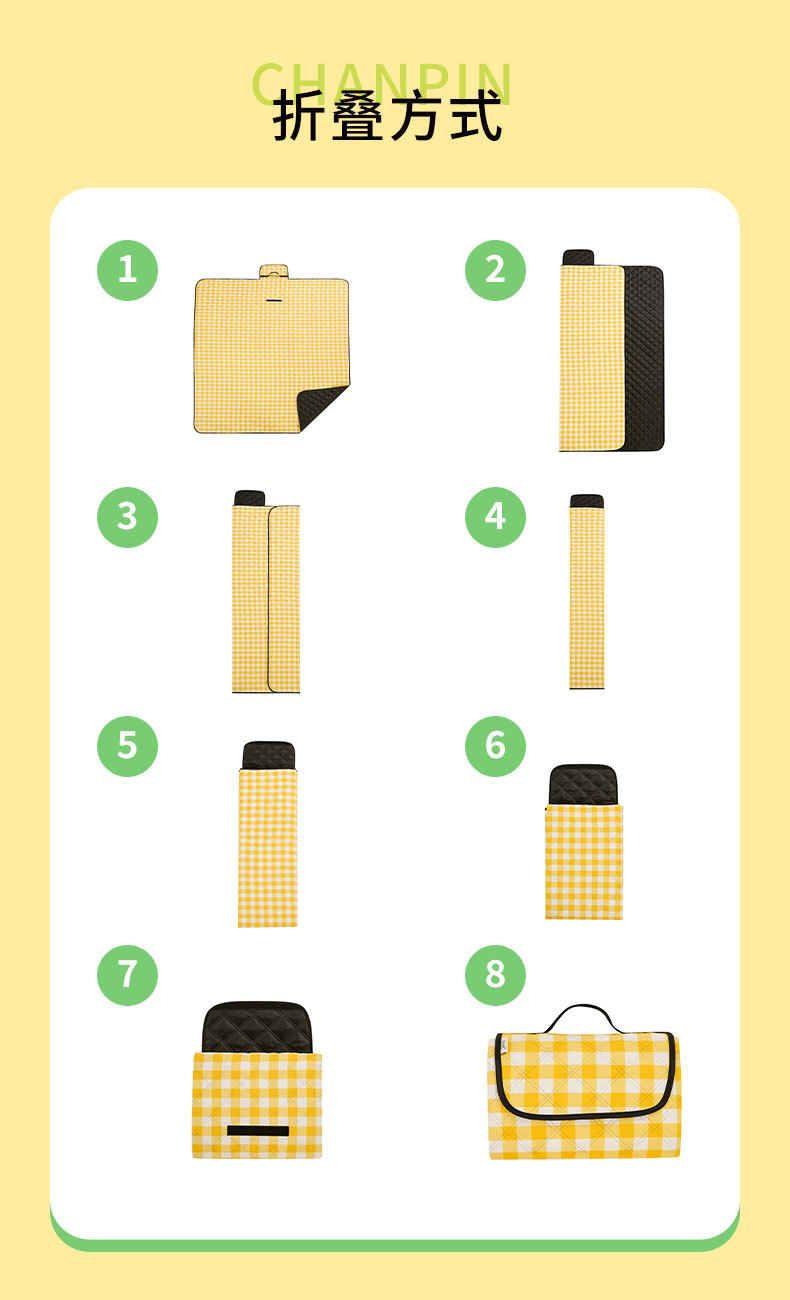 CHANPIN
折叠方式

1

2

3

4

5

6

7

8