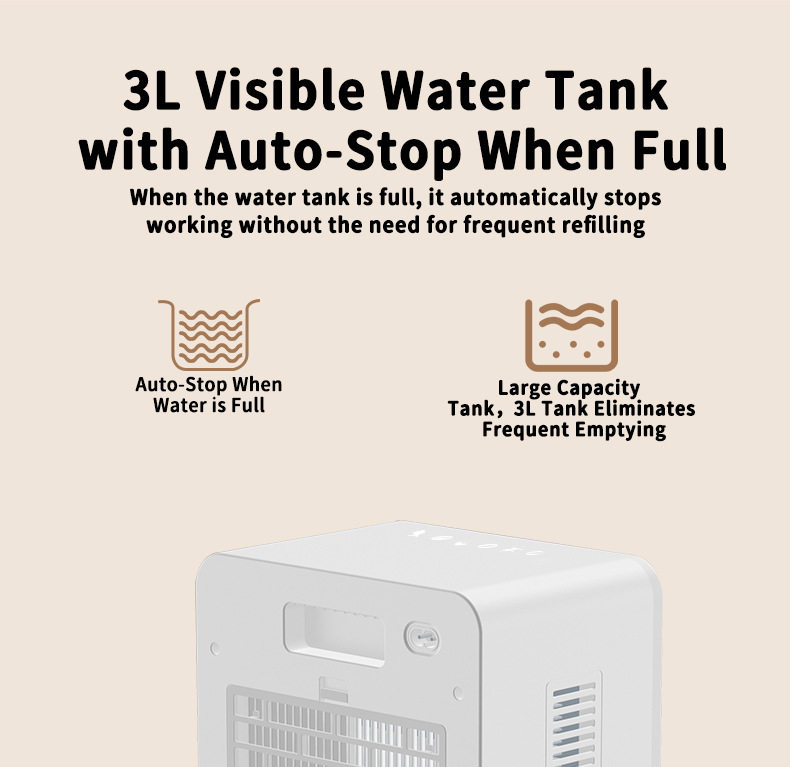 3L Visible Water Tank with Auto-Stop When Full

When the water tank is full, it automatically stops working without the need for frequent refilling

Auto-Stop When Water is Full

Large Capacity Tank，3L Tank Eliminates Frequent Emptying