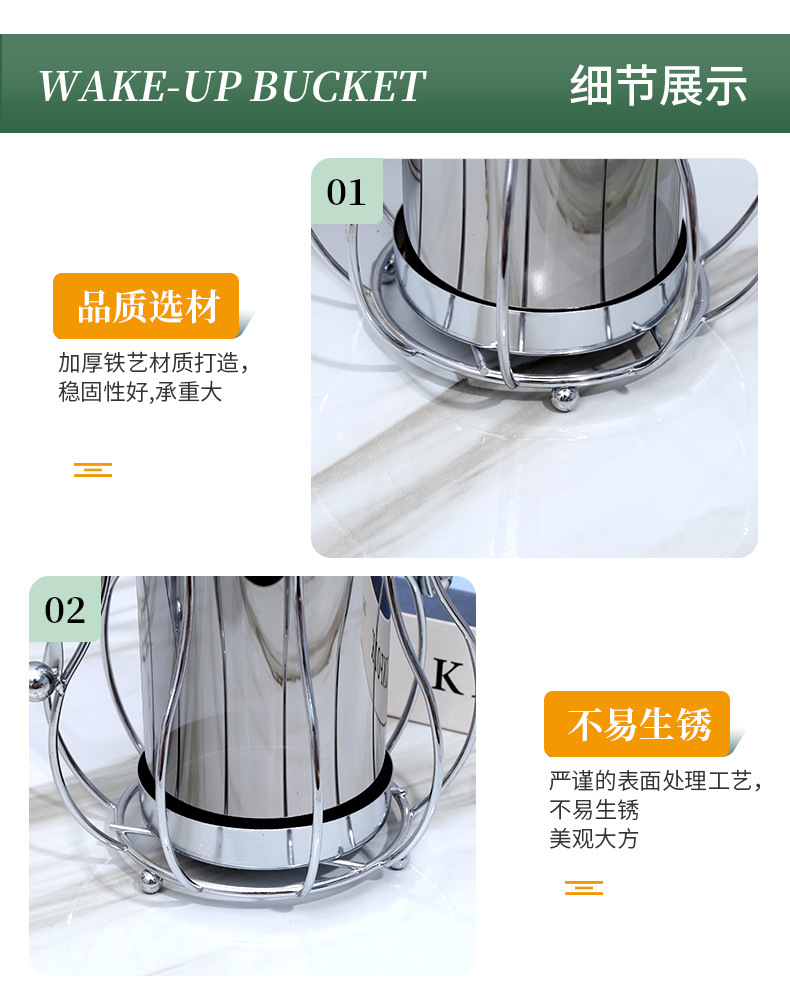 WAKE-UP BUCKET 细节展示

01

品质选材

加厚铁艺材质打造，稳固性好,承重大

02

K

不易生锈

严谨的表面处理工艺，不易生锈
美观大方