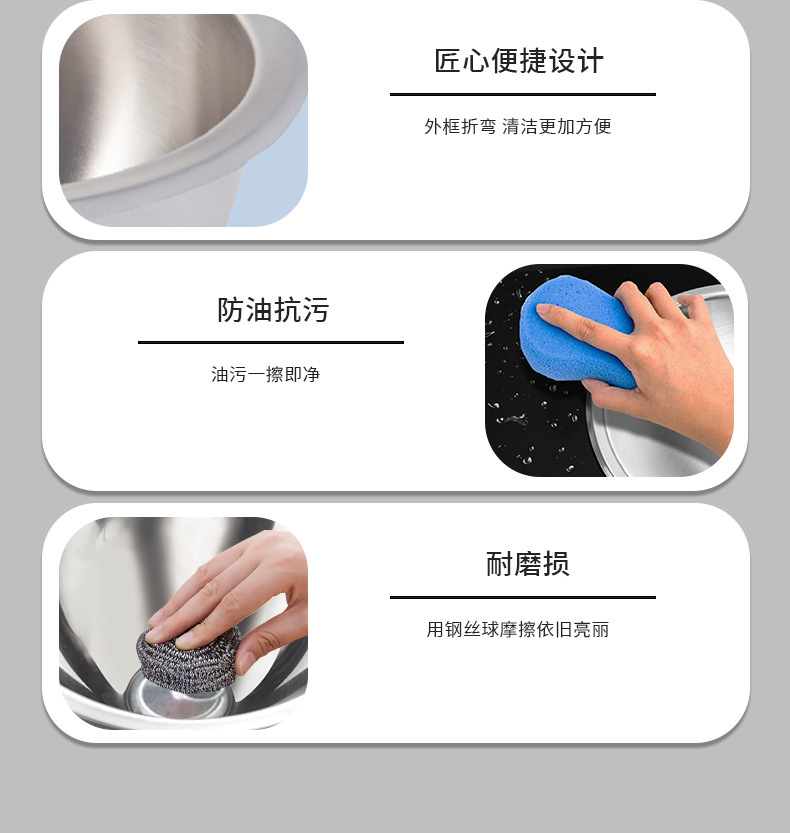 匠心便捷设计

外框折弯 清洁更加方便

防油抗污

油污一擦即净

耐磨损

用钢丝球摩擦依旧亮丽