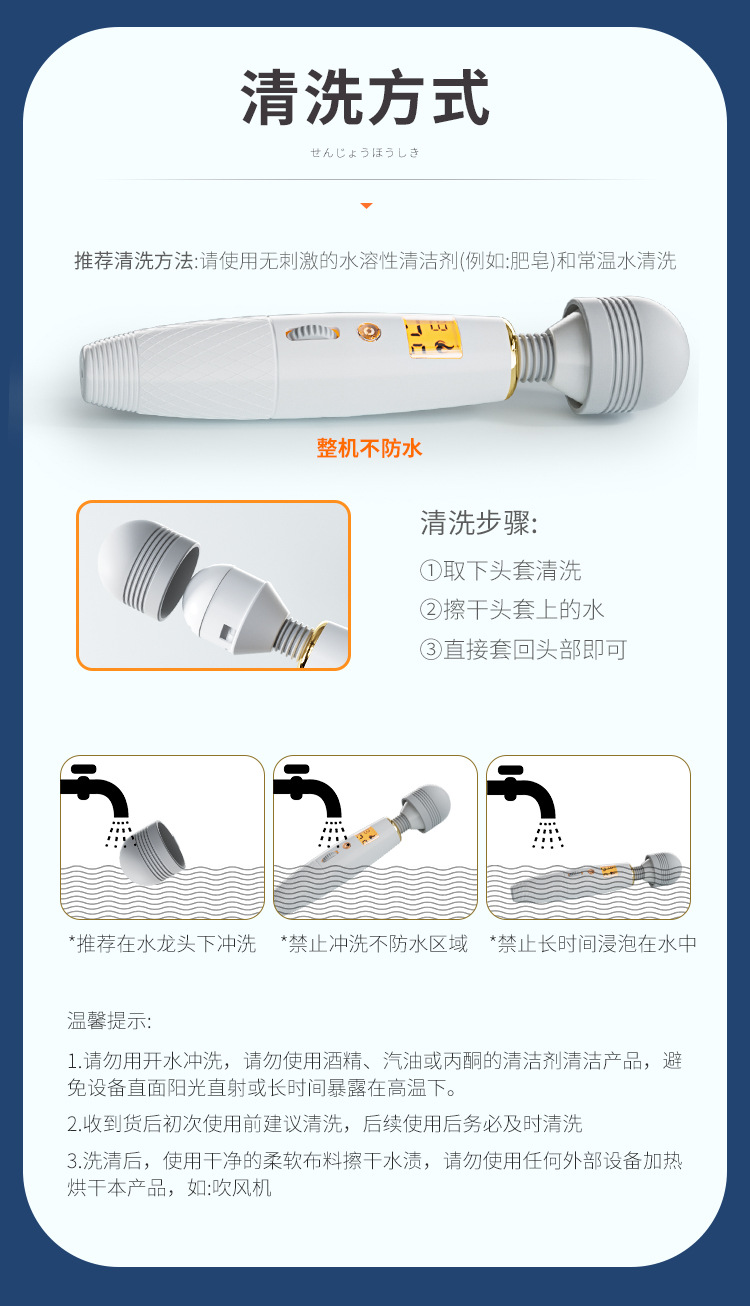 清洗方式

せんじょうほうしき

推荐清洗方法:请使用无刺激的水溶性清洁剂(例如:肥皂)和常温水清洗

整机不防水

清洗步骤:

①取下头套清洗

②擦干头套上的水

③直接套回头部即可

*推荐在水龙头下冲洗

*禁止冲洗不防水区域

*禁止长时间浸泡在水中

温馨提示:

1.请勿用开水冲洗，请勿使用酒精、汽油或丙酮的清洁剂清洁产品，避免设备直面阳光直射或长时间暴露在高温下。

2.收到货后初次使用前建议清洗，后续使用后务必及时清洗

3.洗清后，使用干净的柔软布料擦干水渍，请勿使用任何外部设备加热烘干本产品，如:吹风机