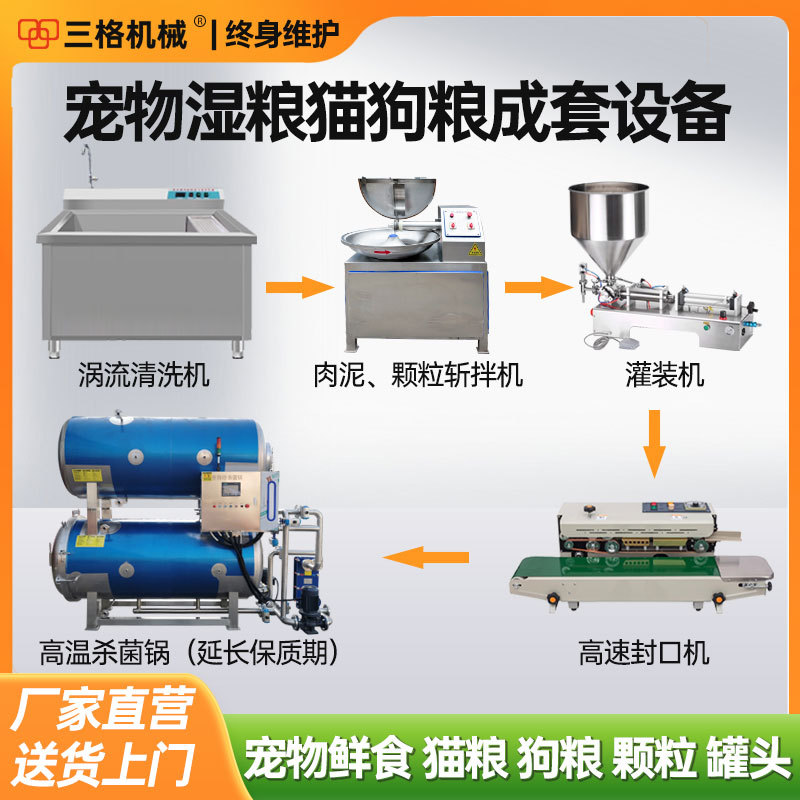 三格机械® | 终身维护

宠物湿粮猫狗粮成套设备

涡流清洗机

肉泥、颗粒斩拌机

灌装机

高温杀菌锅（延长保质期）

高速封口机

厂家直营
送货上门

宠物鲜食 猫粮 狗粮 颗粒 罐头