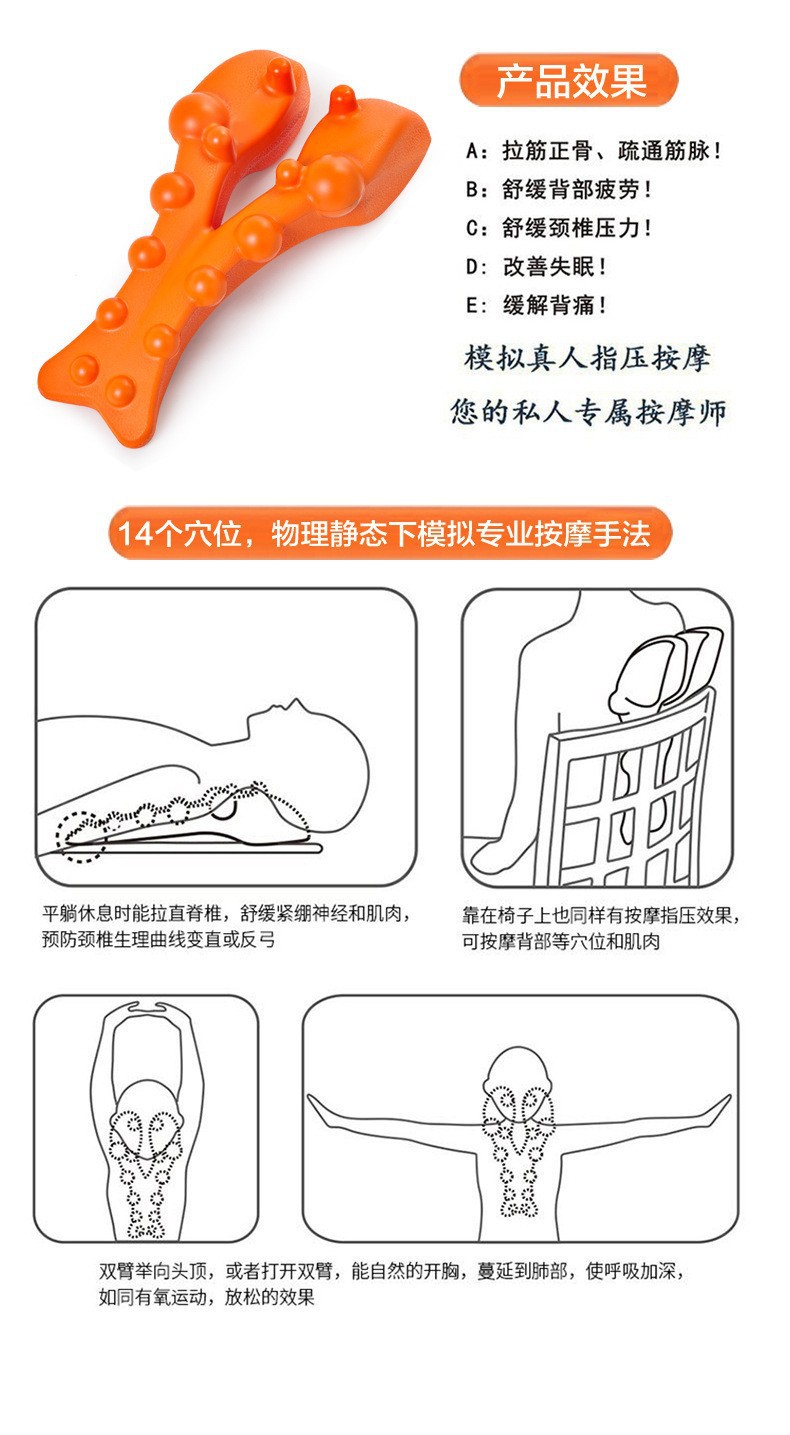 产品效果

A：拉筋正骨、疏通筋脉！

B：舒缓背部疲劳！

C：舒缓颈椎压力！

D：改善失眠！

E：缓解背痛！

模拟真人指压按摩

您的私人专属按摩师

14个穴位，物理静态下模拟专业按摩手法

平躺休息时能拉直脊椎，舒缓紧绷神经和肌肉，预防颈椎生理曲线变直或反弓

靠在椅子上也同样有按摩指压效果，可按摩背部等穴位和肌肉

双臂举向头顶，或者打开双臂，能自然的开胸，蔓延到肺部，使呼吸加深，如同有氧运动，放松的效果