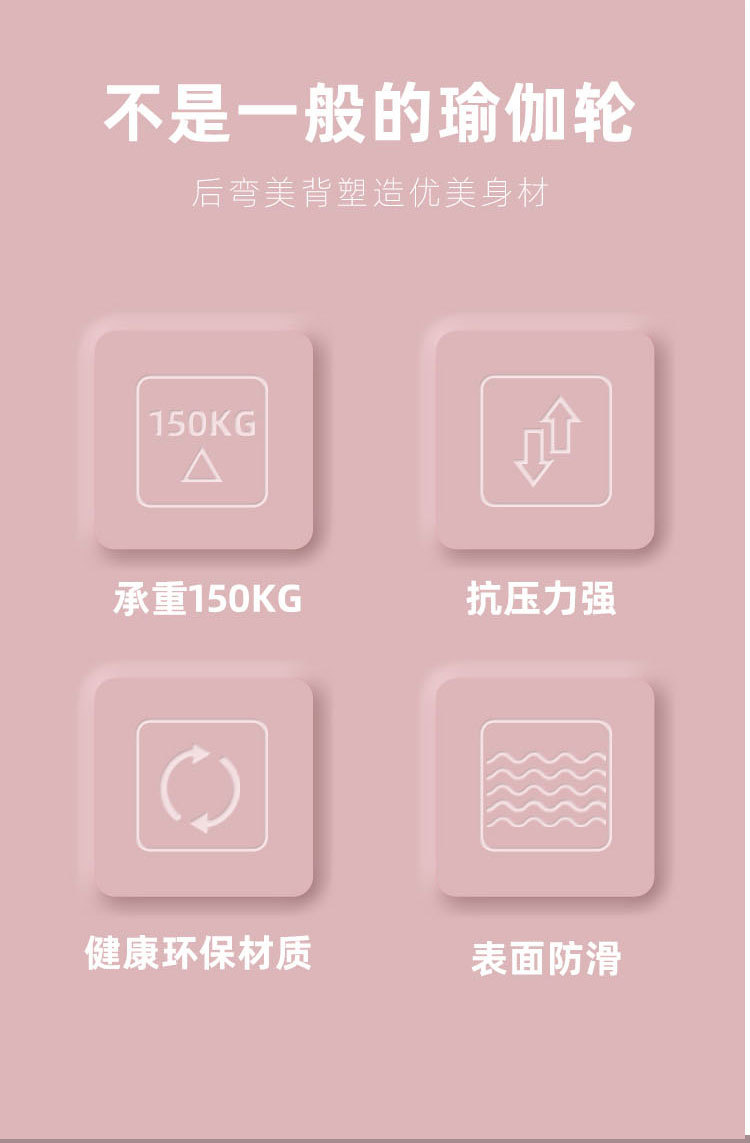 不是一般的瑜伽轮

后弯美背塑造优美身材

150KG

承重150KG

抗压力强

健康环保材质

表面防滑