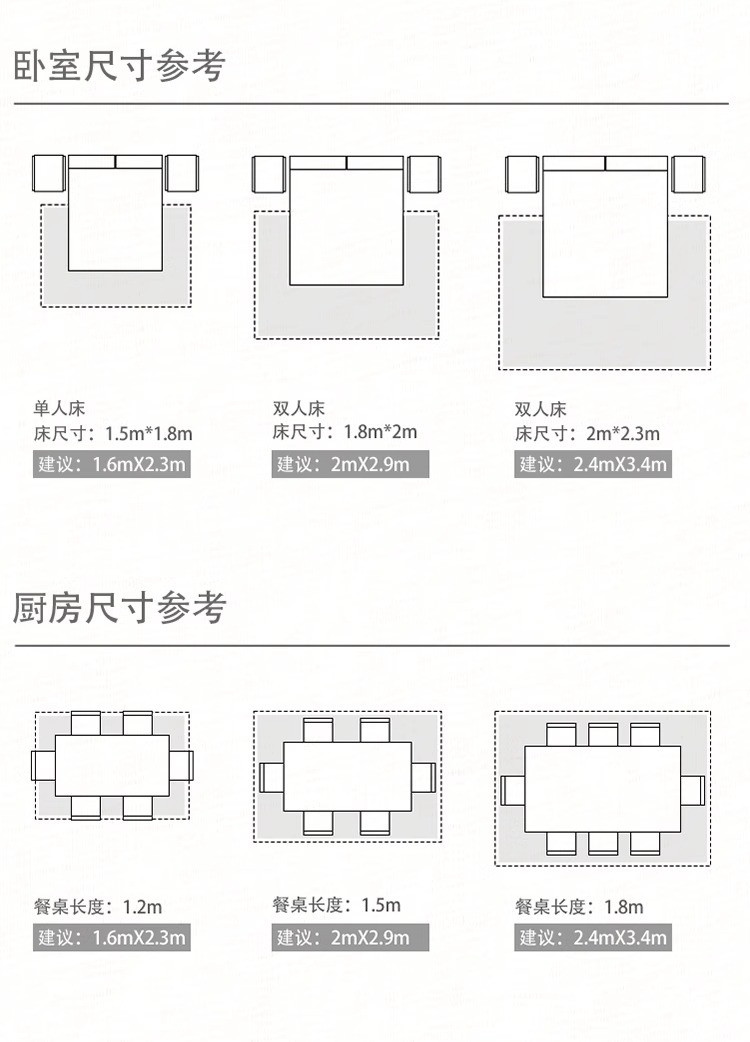 卧室尺寸参考

单人床
床尺寸：1.5m*1.8m
建议：1.6mX2.3m

双人床
床尺寸：1.8m*2m
建议：2mX2.9m

双人床
床尺寸：2m*2.3m
建议：2.4mX3.4m

厨房尺寸参考

餐桌长度：1.2m
建议：1.6mX2.3m

餐桌长度：1.5m
建议：2mX2.9m

餐桌长度：1.8m
建议：2.4mX3.4m