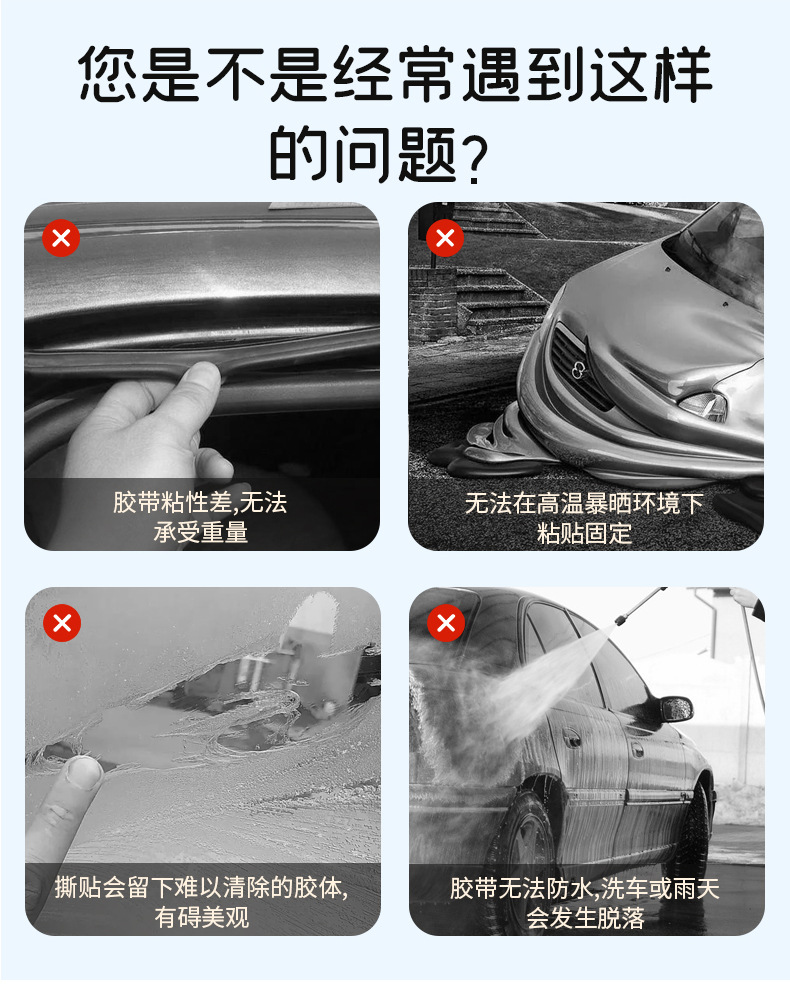 您是不是经常遇到这样的问题?

胶带粘性差,无法承受重量

无法在高温暴晒环境下粘贴固定

撕贴会留下难以清除的胶体,有碍美观

胶带无法防水,洗车或雨天会发生脱落