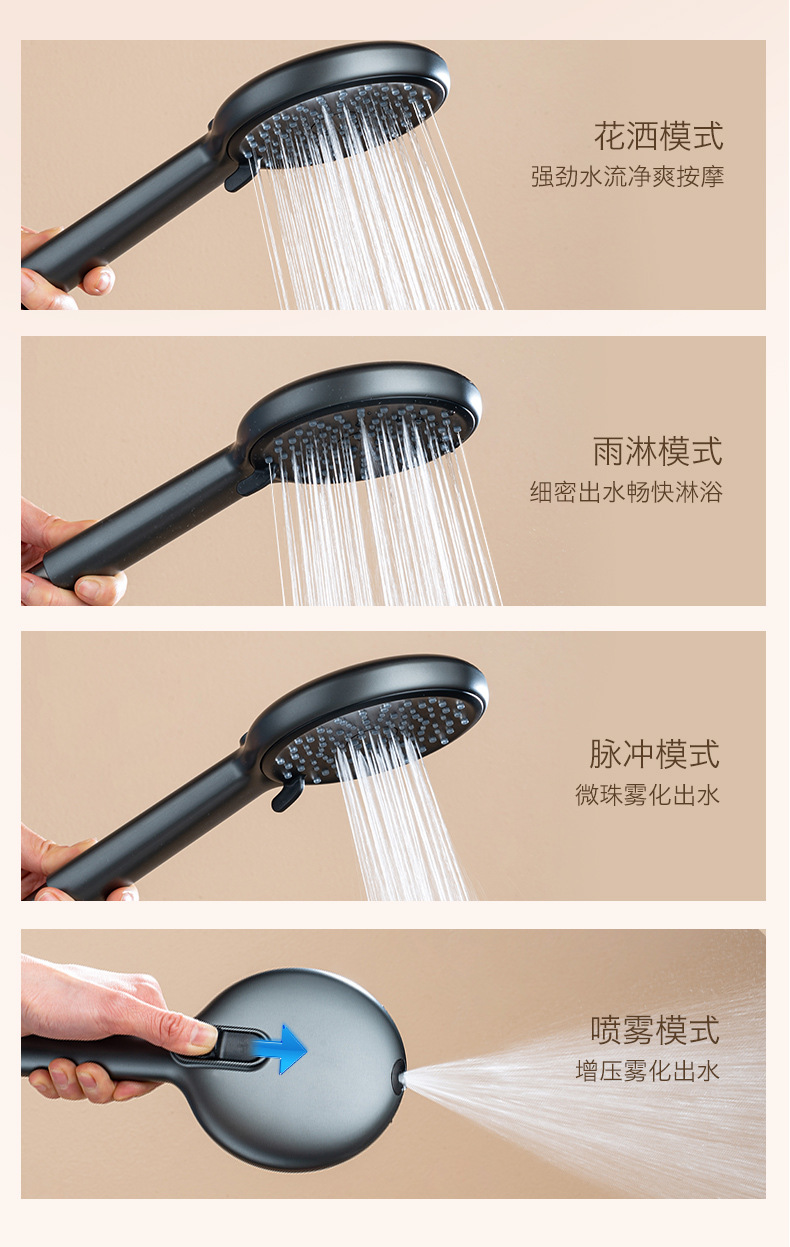 花洒模式
强劲水流净爽按摩

雨淋模式
细密出水畅快淋浴

脉冲模式
微珠雾化出水

喷雾模式
增压雾化出水