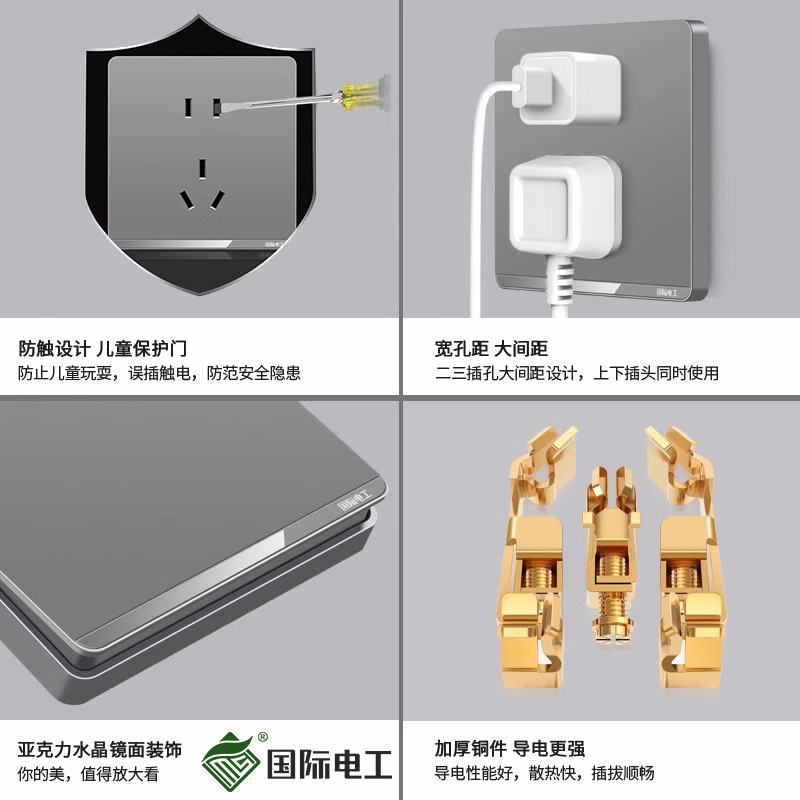 国际电工

防触设计 儿童保护门
防止儿童玩耍，误插触电，防范安全隐患

国际电工

宽孔距 大间距
二三插孔大间距设计，上下插头同时使用

国际电工

亚克力水晶镜面装饰
你的美，值得放大看

®
国际电工

加厚铜件 导电更强
导电性能好，散热快，插拔顺畅