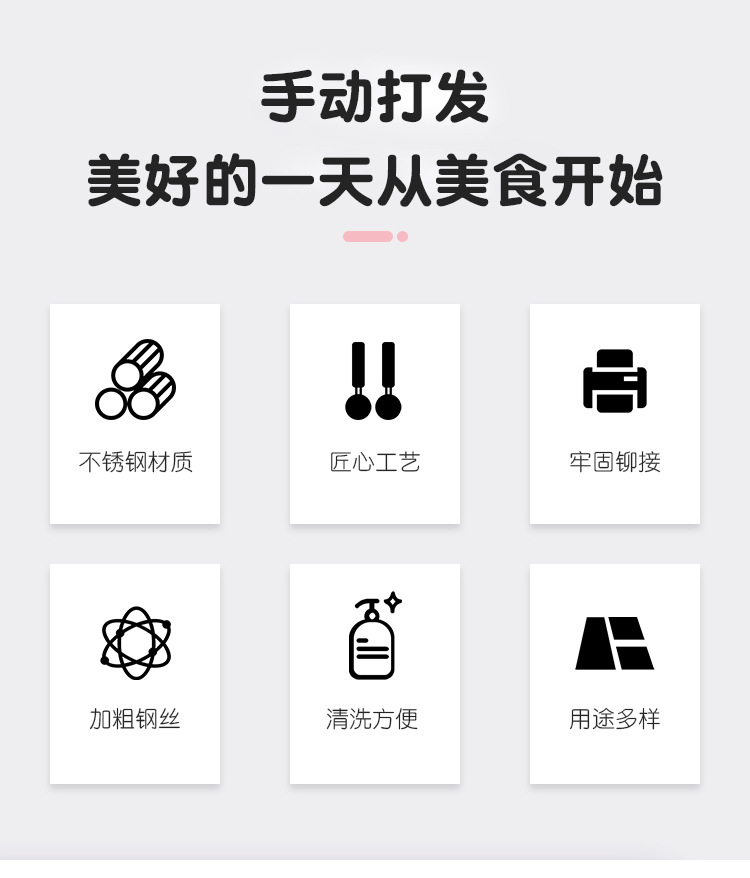 手动打发
美好的一天从美食开始

不锈钢材质

匠心工艺

牢固铆接

加粗钢丝

清洗方便

用途多样