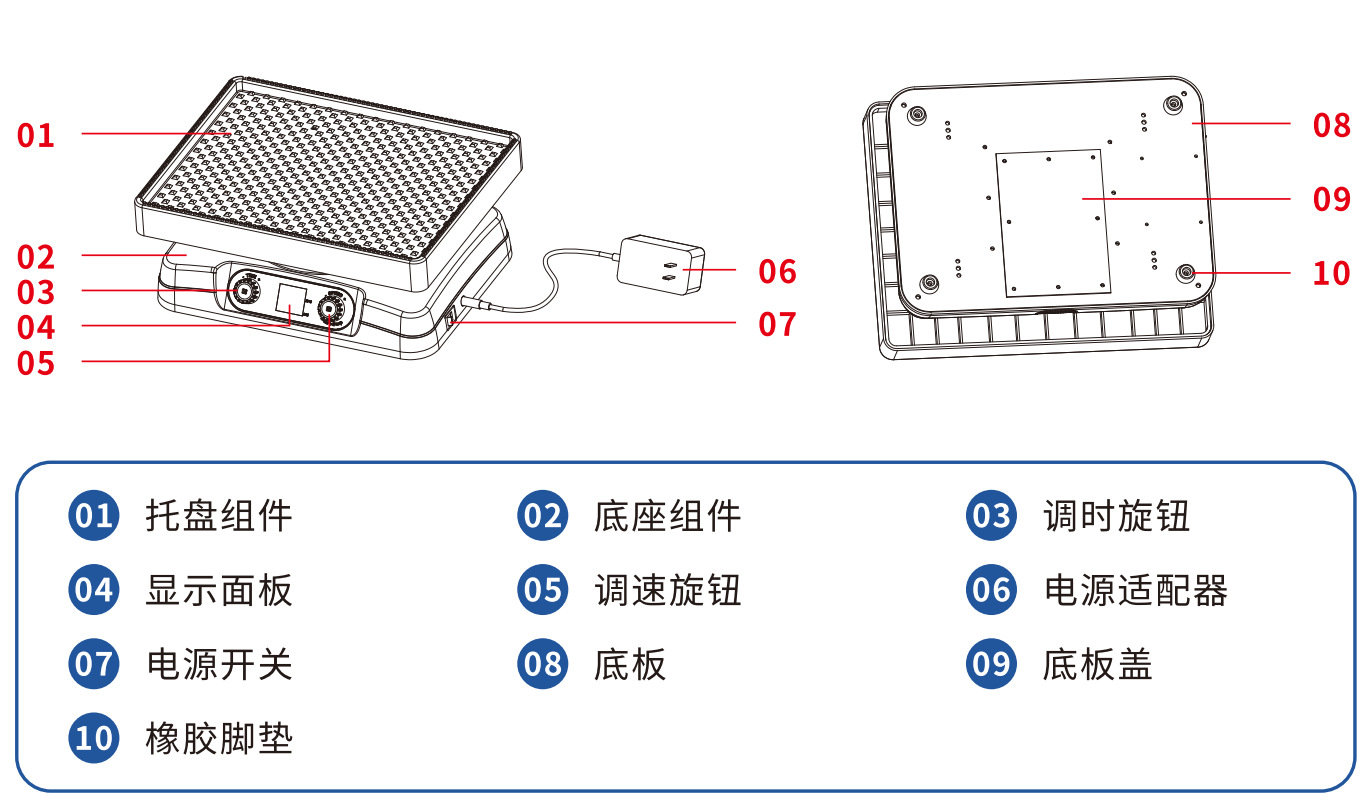 01
02
03
04
05
06
07
08
09
10

01 托盘组件
02 底座组件
03 调时旋钮
04 显示面板
05 调速旋钮
06 电源适配器
07 电源开关
08 底板
09 底板盖
10 橡胶脚垫