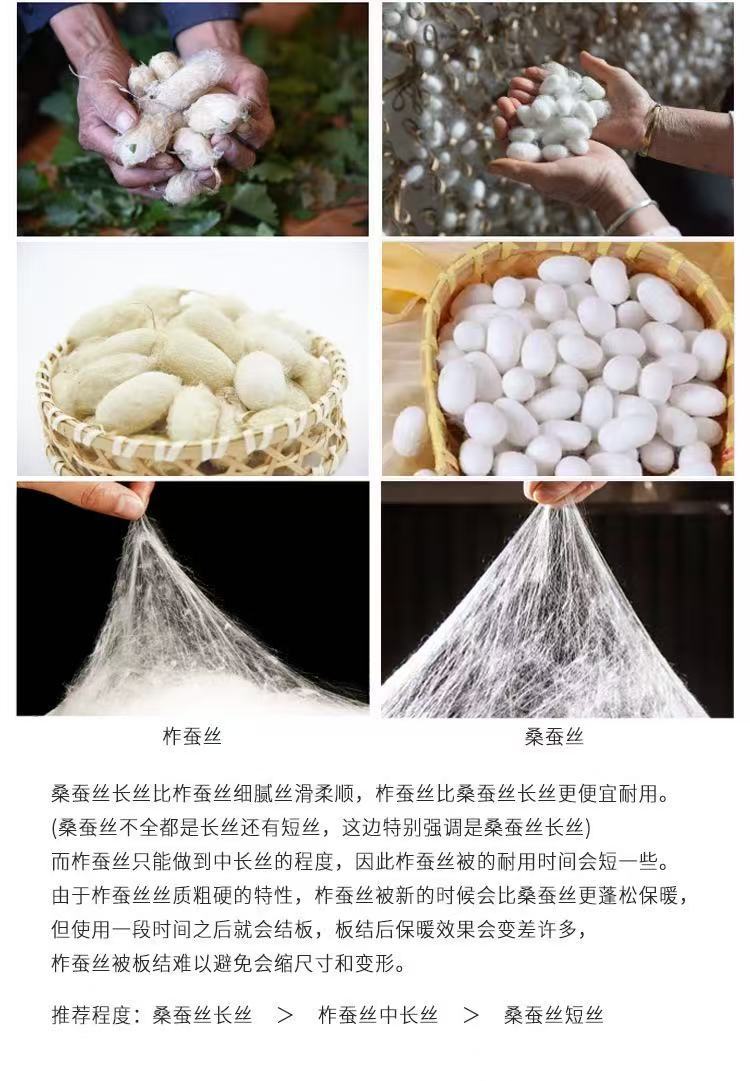 柞蚕丝

桑蚕丝

桑蚕丝长丝比柞蚕丝细腻丝滑柔顺，柞蚕丝比桑蚕丝长丝更便宜耐用。
(桑蚕丝不全都是长丝还有短丝，这边特别强调是桑蚕丝长丝)
而柞蚕丝只能做到中长丝的程度，因此柞蚕丝被的耐用时间会短一些。
由于柞蚕丝丝质粗硬的特性，柞蚕丝被新的时候会比桑蚕丝更蓬松保暖，
但使用一段时间之后就会结板，板结后保暖效果会变差许多，
柞蚕丝被板结难以避免会缩尺寸和变形。

推荐程度：桑蚕丝长丝 ＞ 柞蚕丝中长丝 ＞ 桑蚕丝短丝