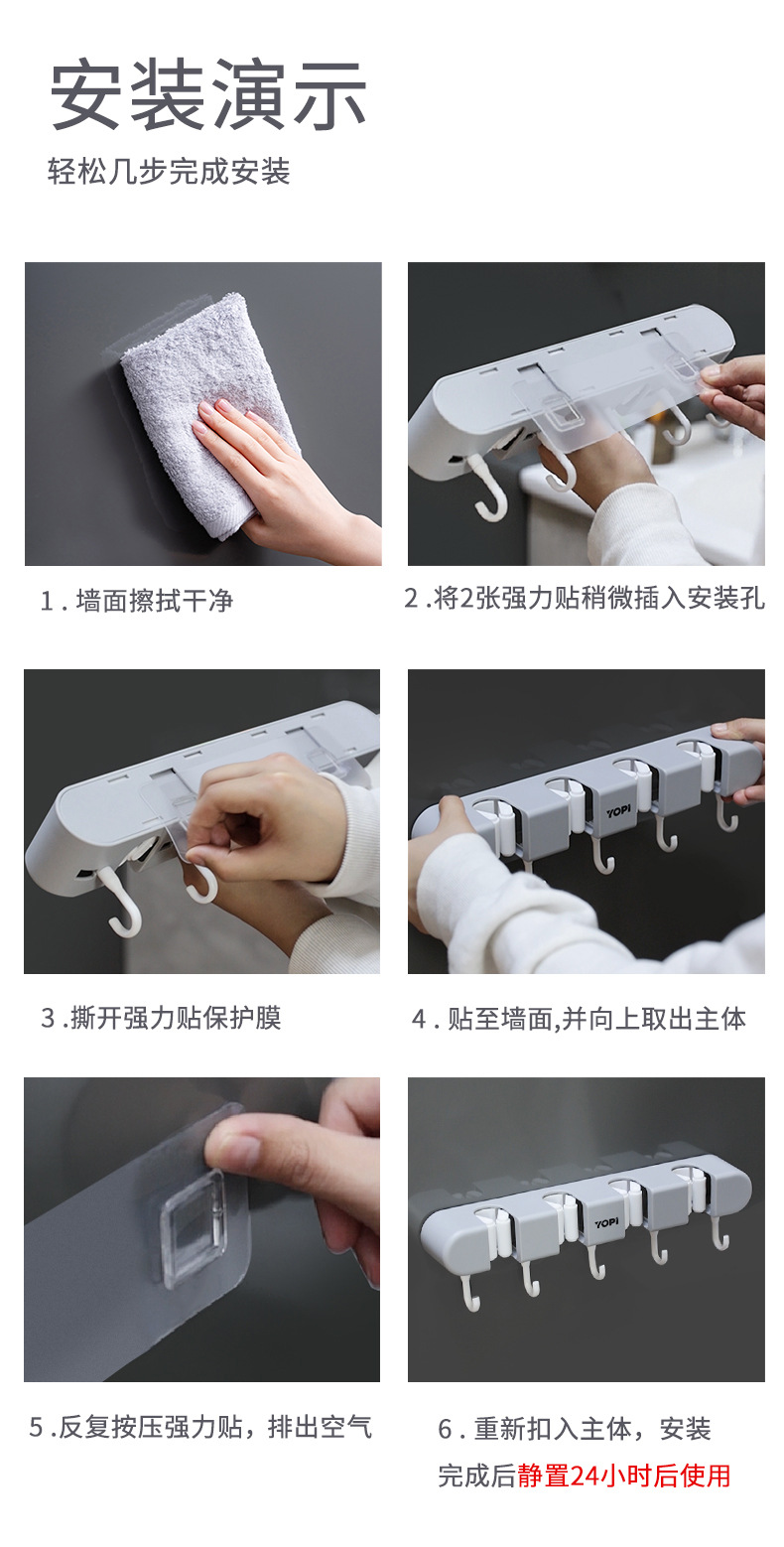 安装演示

轻松几步完成安装

1 . 墙面擦拭干净

2 .将2张强力贴稍微插入安装孔

3 .撕开强力贴保护膜

YOPI

4 . 贴至墙面,并向上取出主体

5 .反复按压强力贴，排出空气

YOPI

6 . 重新扣入主体，安装完成后静置24小时后使用